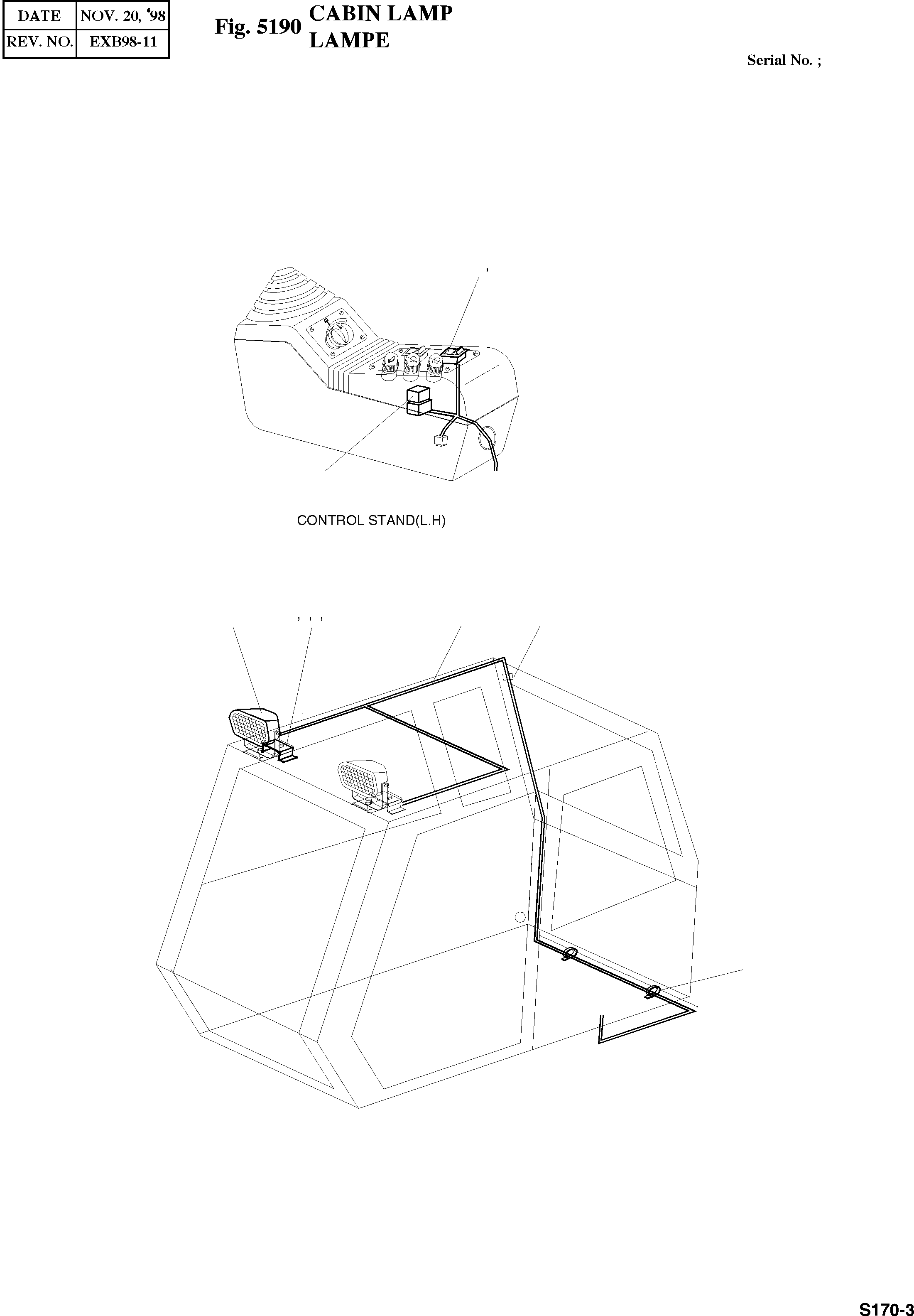 | DATE | NOV. 20, '98 |
|---|---|
| REV. NO. | EXB98-11 |

Fig. 5190 CABIN LAMP
LAMPE

Serial No. ;

,

CONTROL STAND(L.H)

, , ,

S170-3