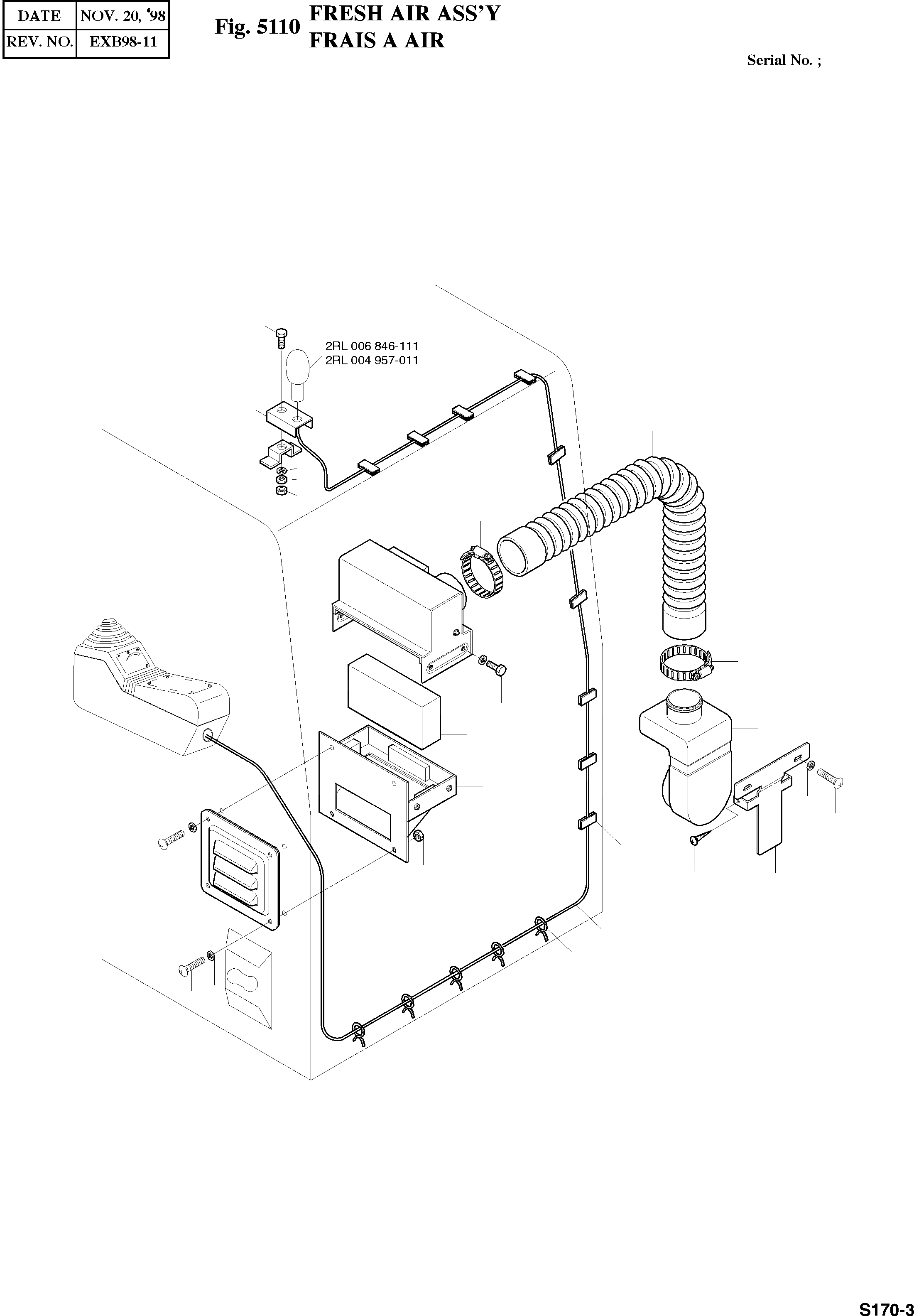 | DATE | NOV. 20, '98 |
|---|---|
| REV. NO. | EXB98-11 |

Fig. 5110 FRESH AIR ASS'Y
FRAIS A AIR

Serial No. ;

2RL 006 846-111
2RL 004 957-011

S170-3