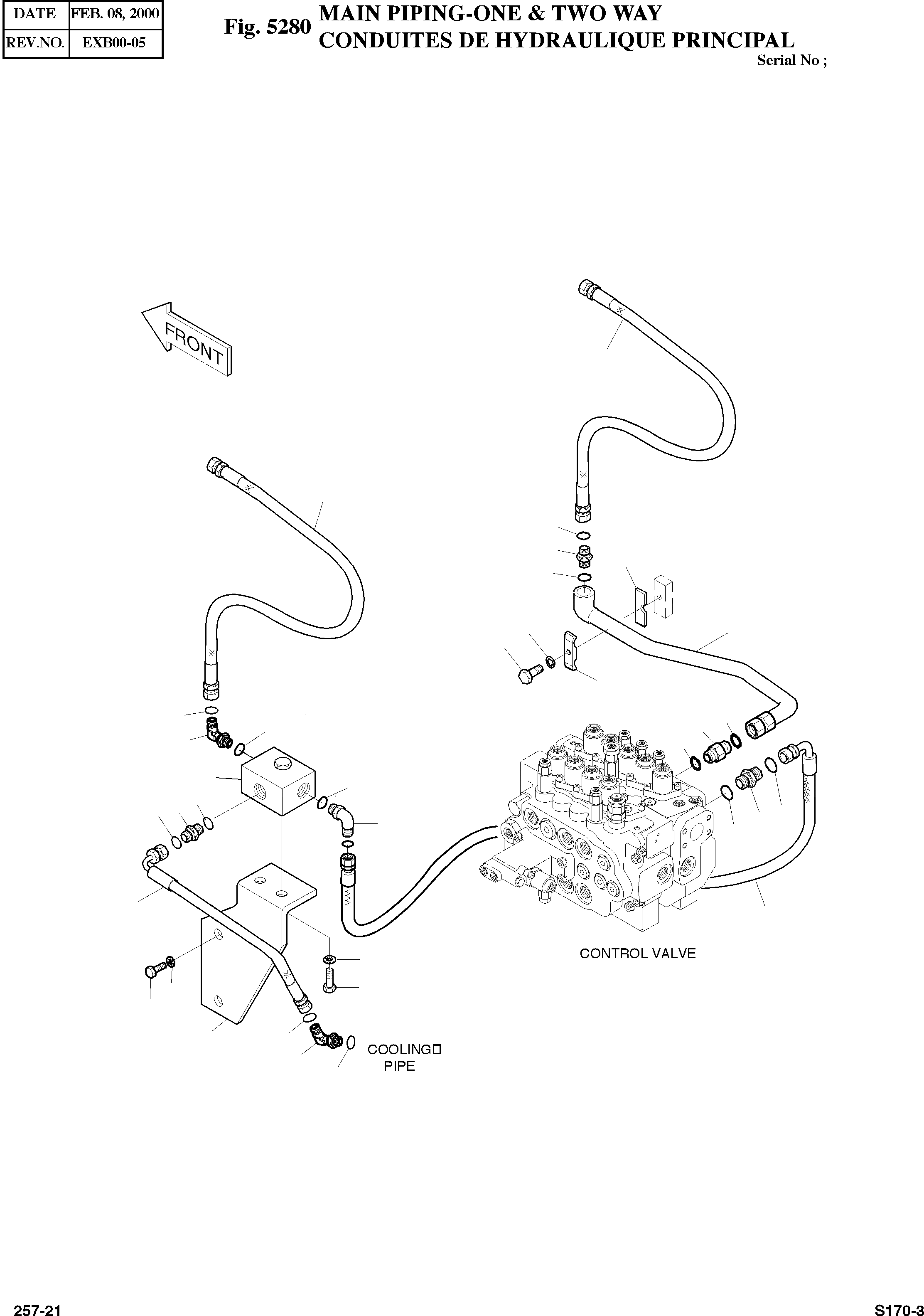 | DATE | FEB. 08, 2000 |
|---|---|
| REV.NO. | EXB00-05 |

Fig. 5280 MAIN PIPING-ONE & TWO WAY
CONDUITES DE HYDRAULIQUE PRINCIPAL

Serial No ;

FRONT

CONTROL VALVE

COOLING
PIPE

257-21

S170-3