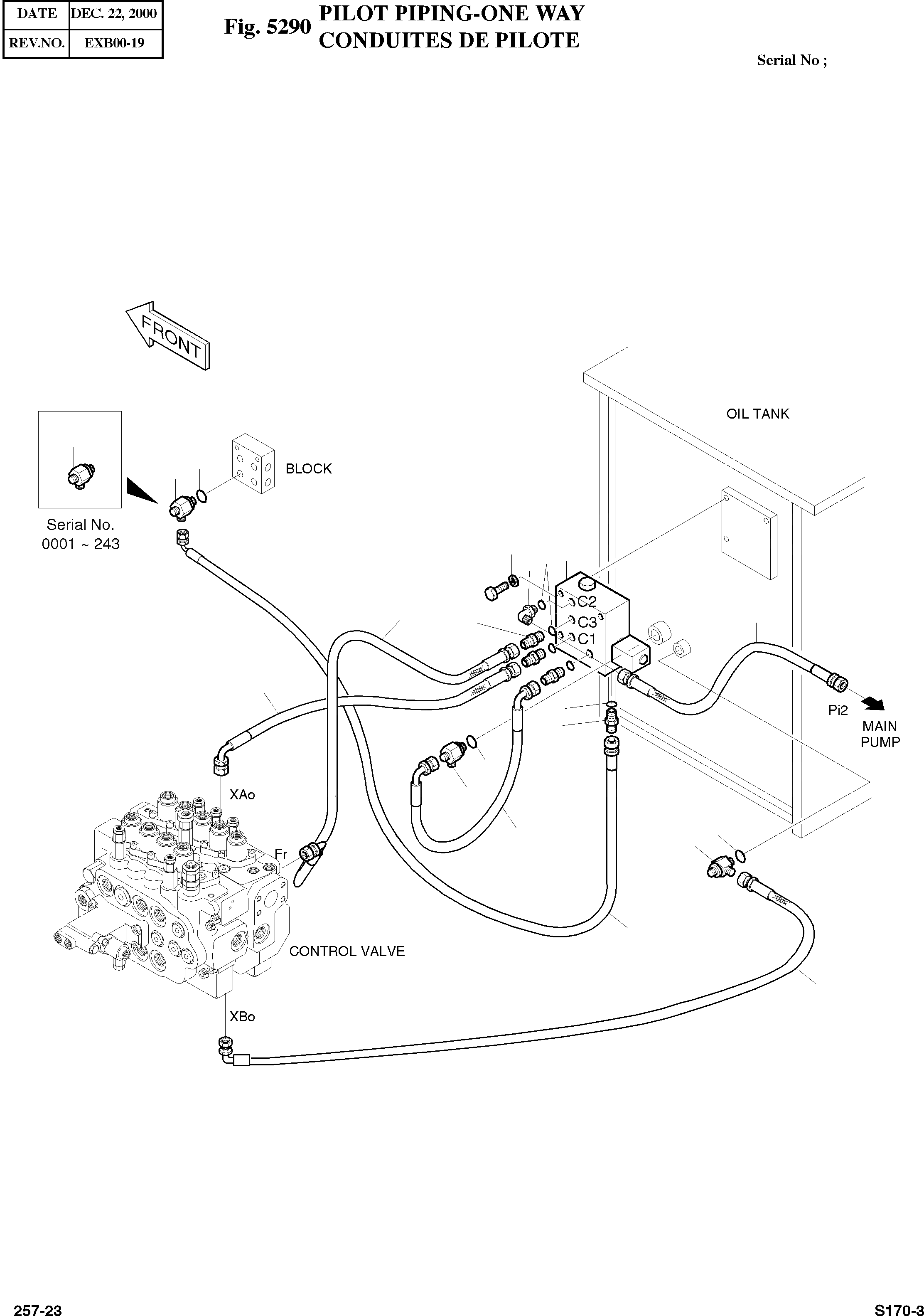 | DATE | DEC. 22, 2000 |
|---|---|
| REV.NO. | EXB00-19 |

Fig. 5290 PILOT PIPING-ONE WAY
CONDUITES DE PILOTE

Serial No ;

FRONT

OIL TANK

BLOCK

Serial No.
0001 ~ 243

C2
C3
C1

Pi2

MAIN
PUMP

XAo

Fr

CONTROL VALVE

XBo

257-23

S170-3