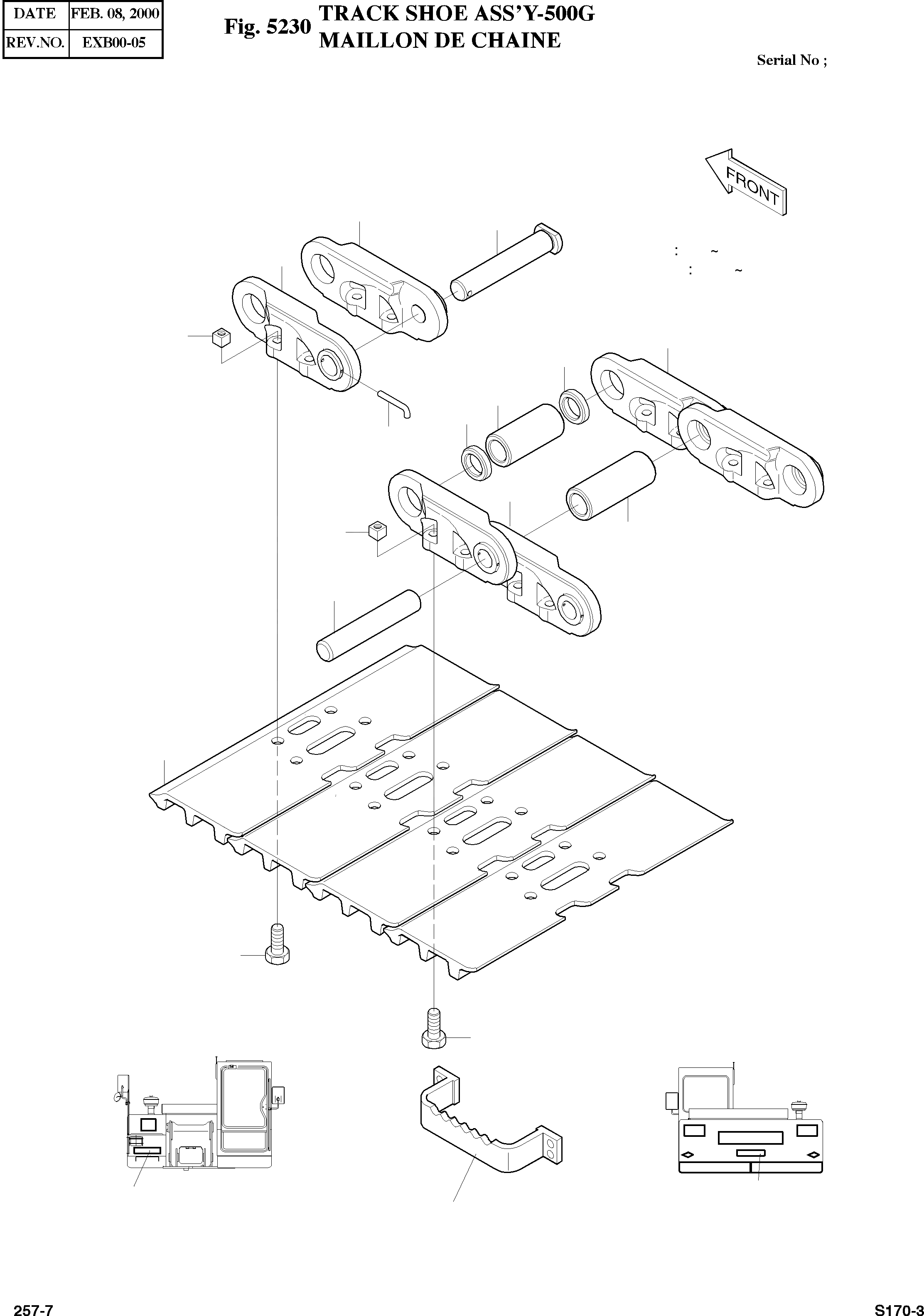 | DATE | FEB. 08, 2000 |
|---|---|
| REV.NO. | EXB00-05 |

Fig. 5230 TRACK SHOE ASS'Y-500G
MAILLON DE CHAINE

Serial No ;

FRONT

: ~
: ~

257-7

S170-3