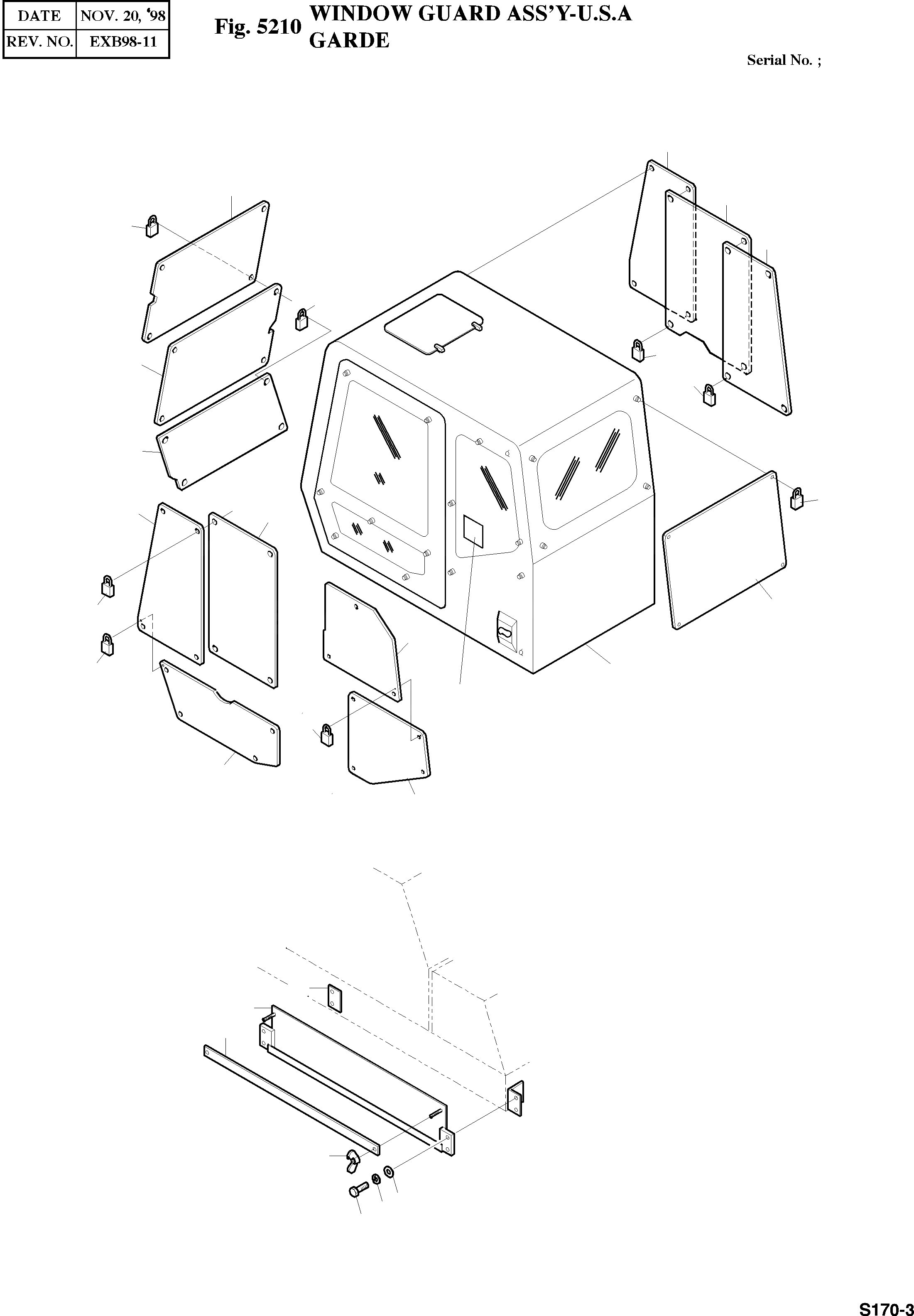 | DATE | NOV. 20, '98 |
|---|---|
| REV. NO. | EXB98-11 |

Fig. 5210 WINDOW GUARD ASS'Y-U.S.A GARDE

Serial No. ;

S170-3