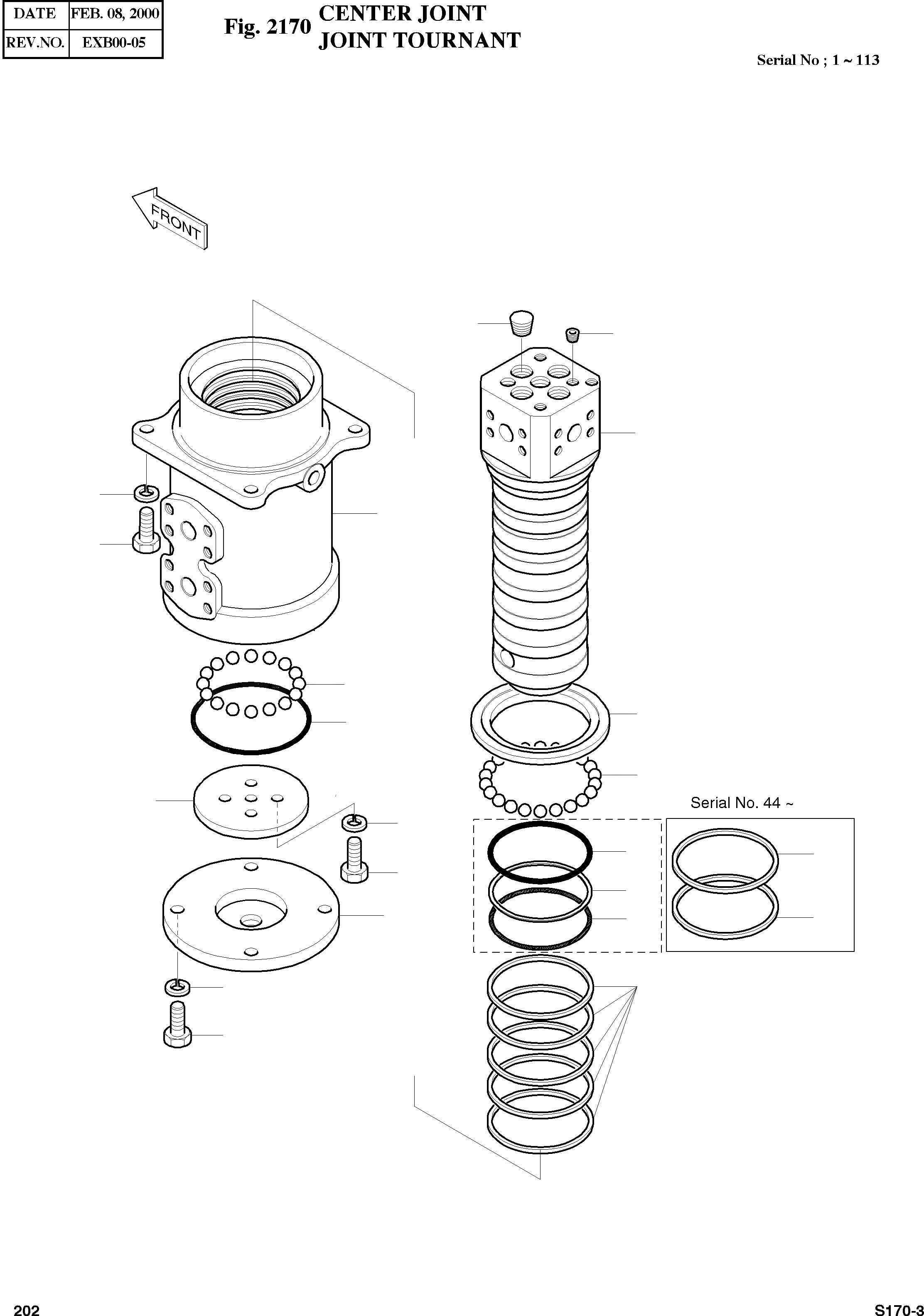 | DATE | FEB. 08, 2000 |
|---|---|
| REV.NO. | EXB00-05 |

Fig. 2170 CENTER JOINT
JOINT TOURNANT

Serial No ; 1 ~ 113

FRONT

Serial No. 44 ~

202

S170-3