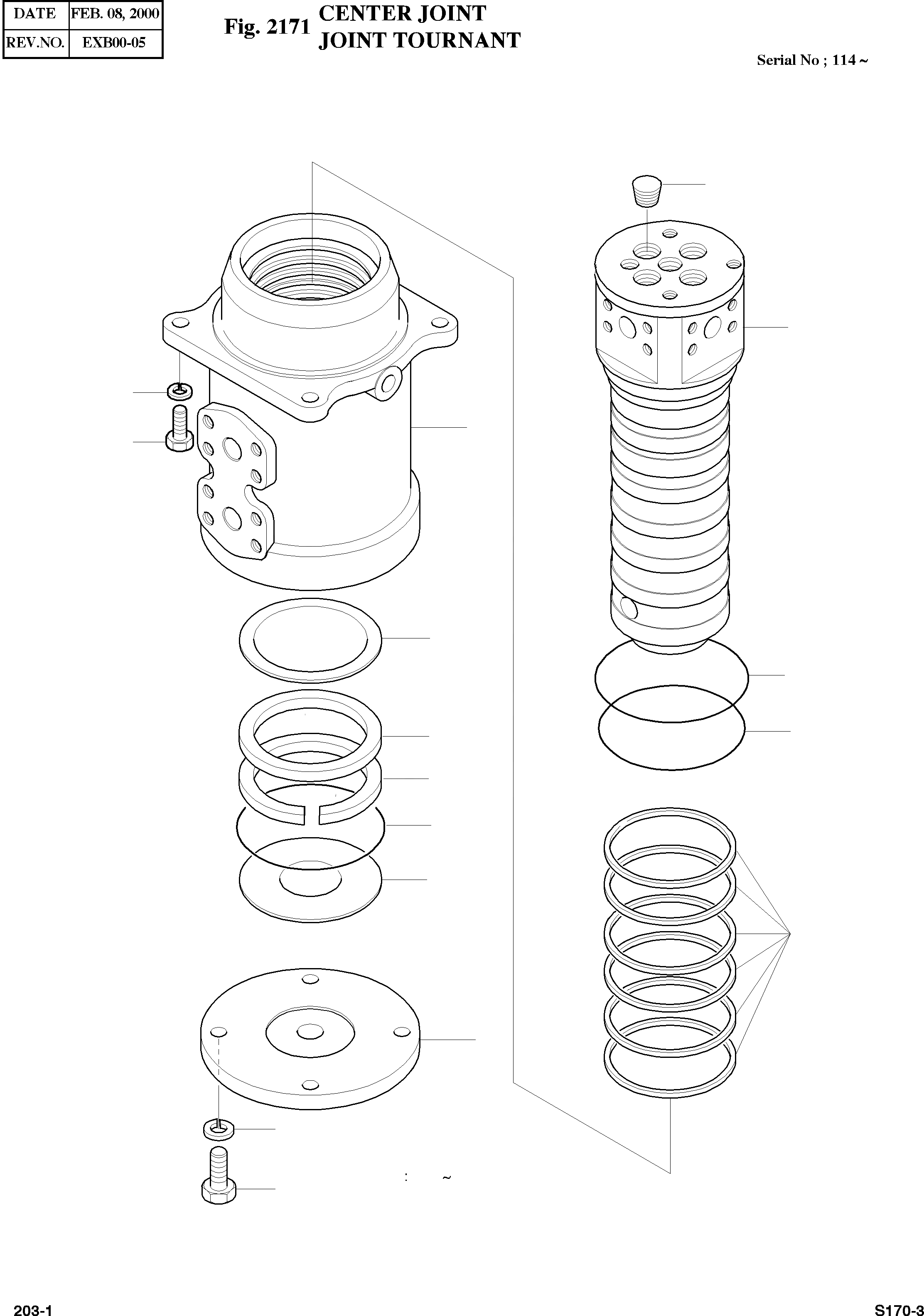 | DATE | FEB. 08, 2000 |
|---|---|
| REV.NO. | EXB00-05 |

Fig. 2171 CENTER JOINT
JOINT TOURNANT

Serial No ; 114 ~

: ~

203-1

S170-3