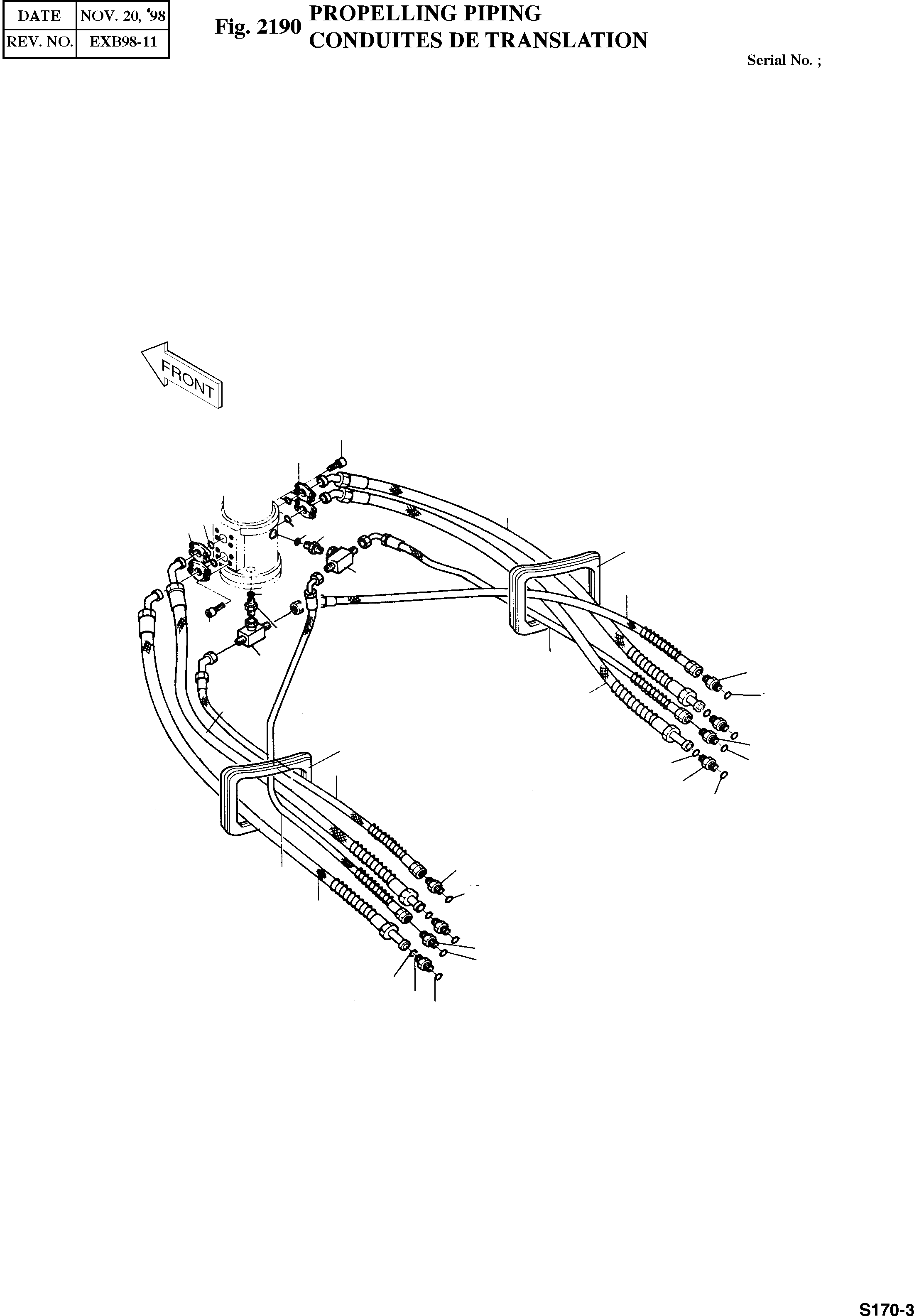 | DATE | NOV. 20, '98 |
|---|---|
| REV. NO. | EXB98-11 |

Fig. 2190 PROPELLING PIPING
CONDUITES DE TRANSLATION

Serial No. ;

FRONT

S170-3