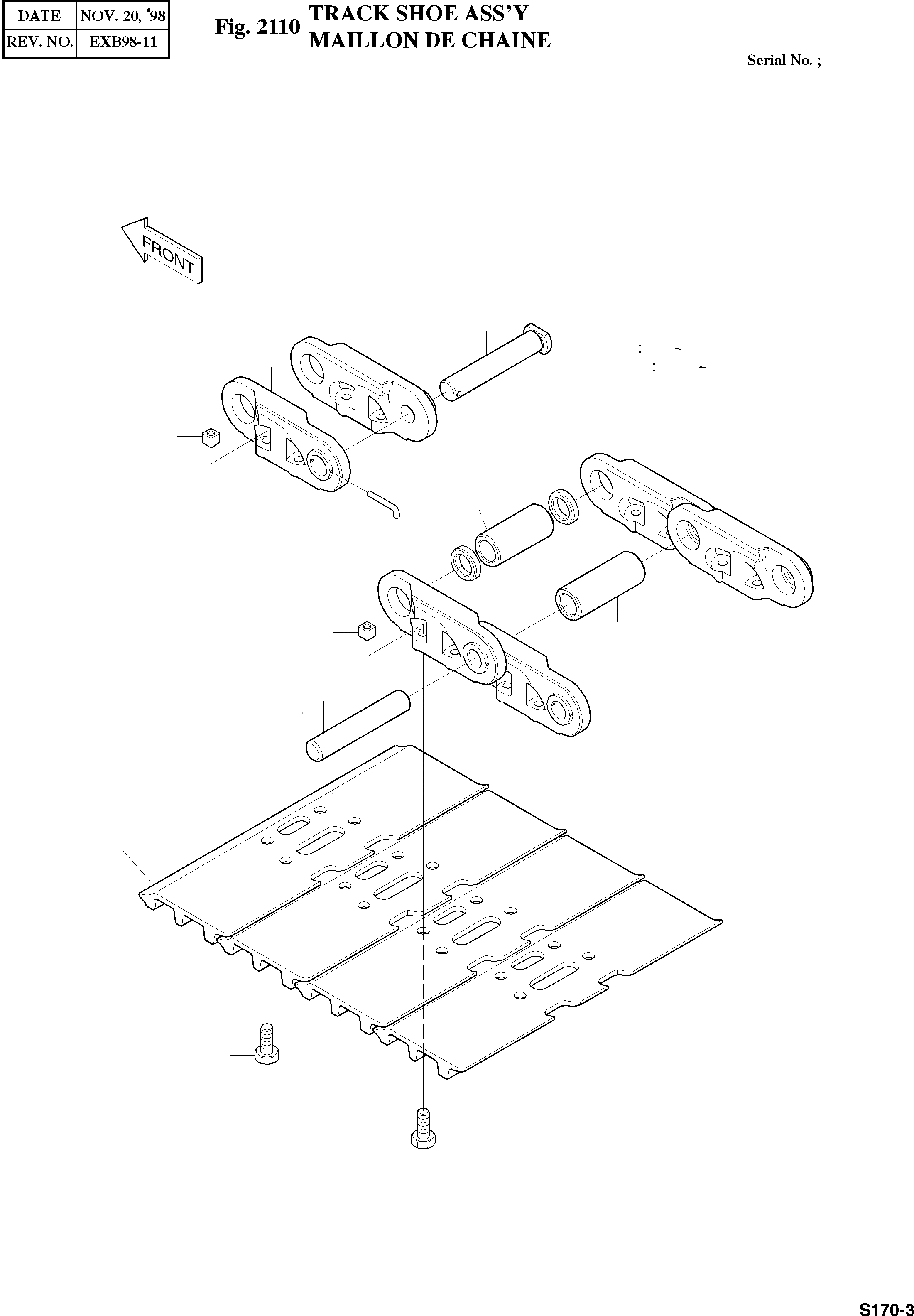 | DATE | NOV. 20, '98 |
|---|---|
| REV. NO. | EXB98-11 |

Fig. 2110 TRACK SHOE ASS'Y
MAILLON DE CHAINE

Serial No. ;

FRONT

: ~
: ~

S170-3