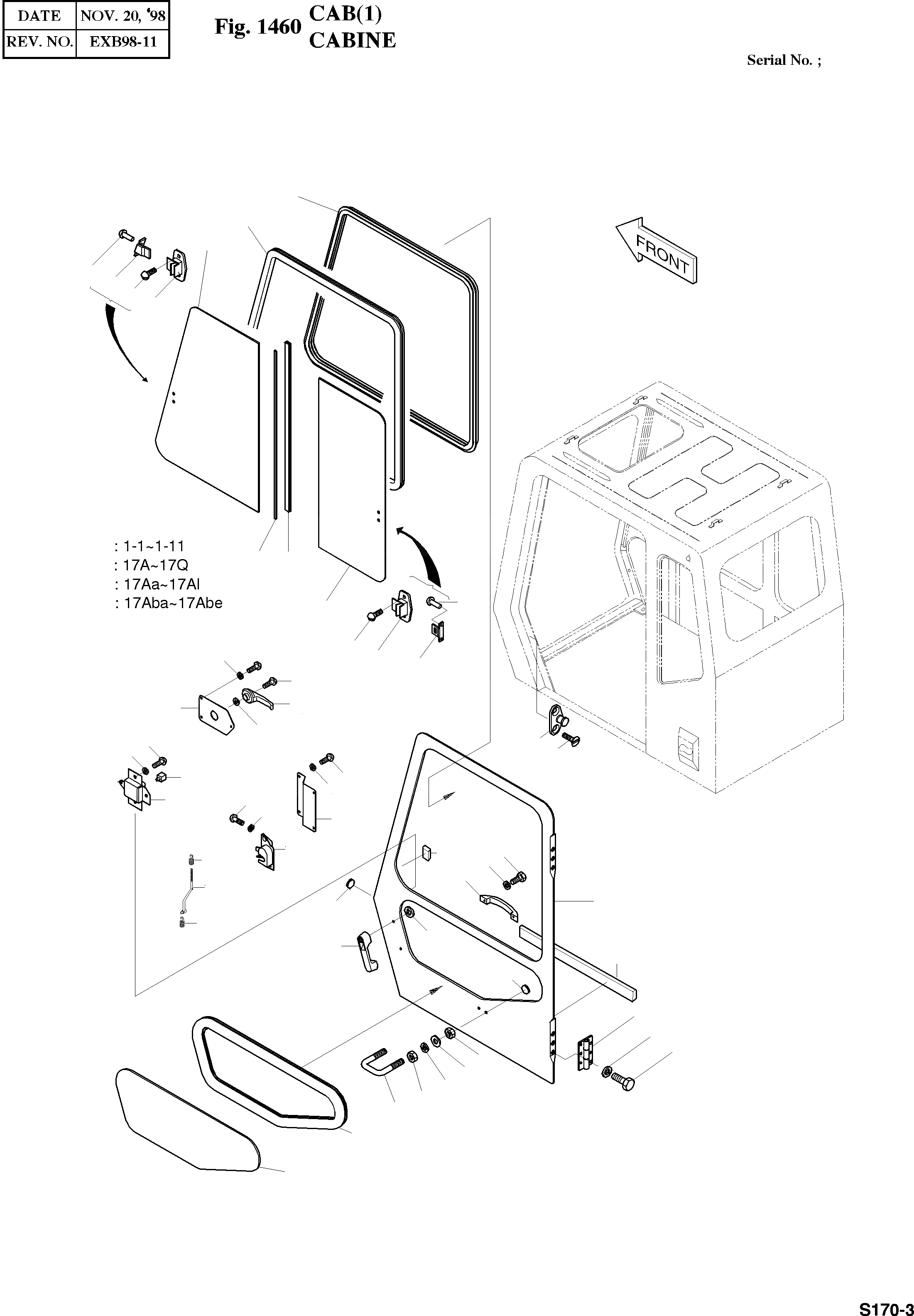 | DATE | NOV. 20, '98 |
|---|---|
| REV. NO. | EXB98-11 |

Fig. 1460 CAB(1)
CABINE

Serial No. ;

FRONT

: 1-1~1-11
: 17A~17Q
: 17Aa~17Al
: 17Aba~17Abe

S170-3