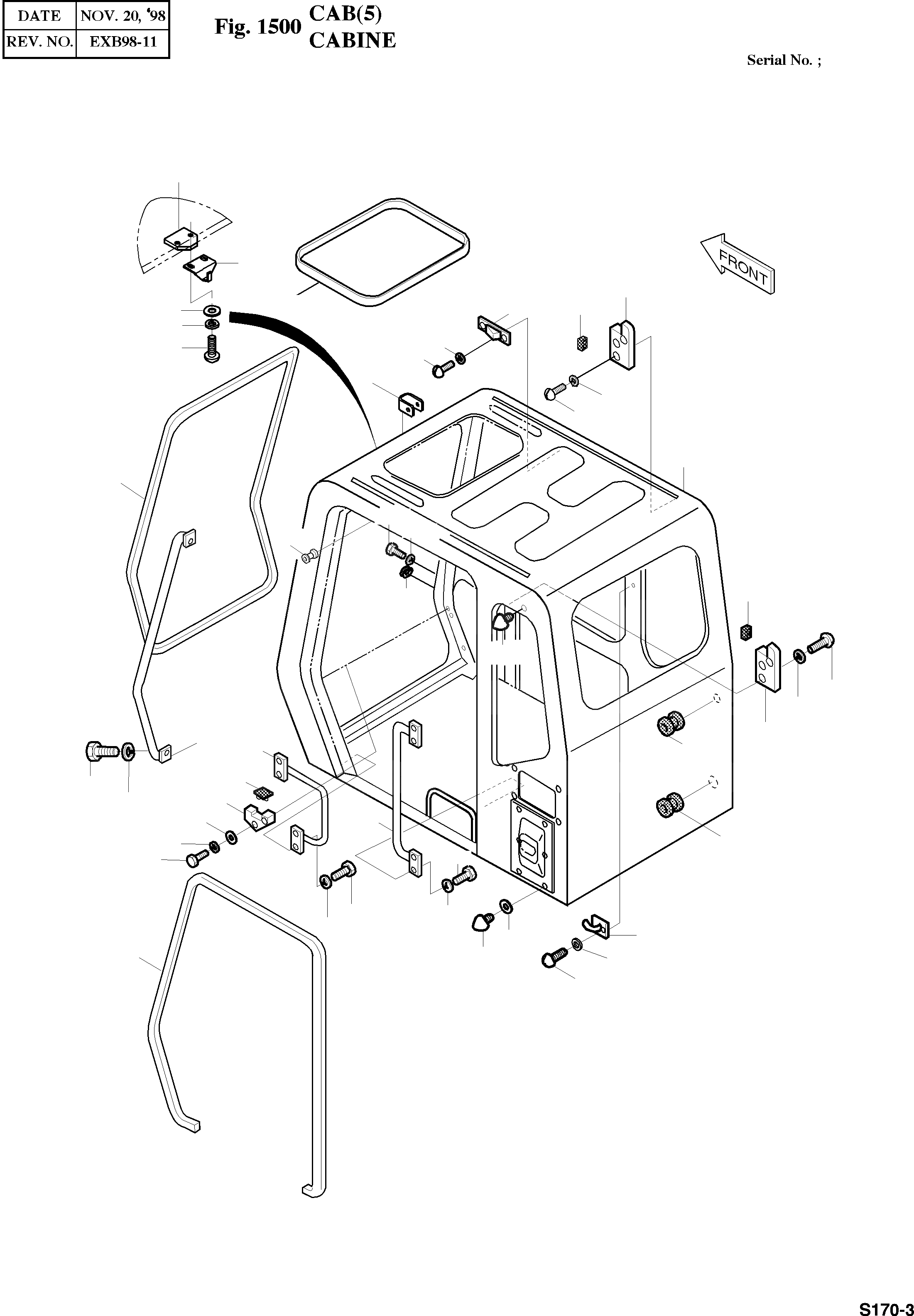 | DATE | NOV. 20, '98 |
|---|---|
| REV. NO. | EXB98-11 |

Fig. 1500 CAB(5)
CABINE

Serial No. ;

FRONT

S170-3