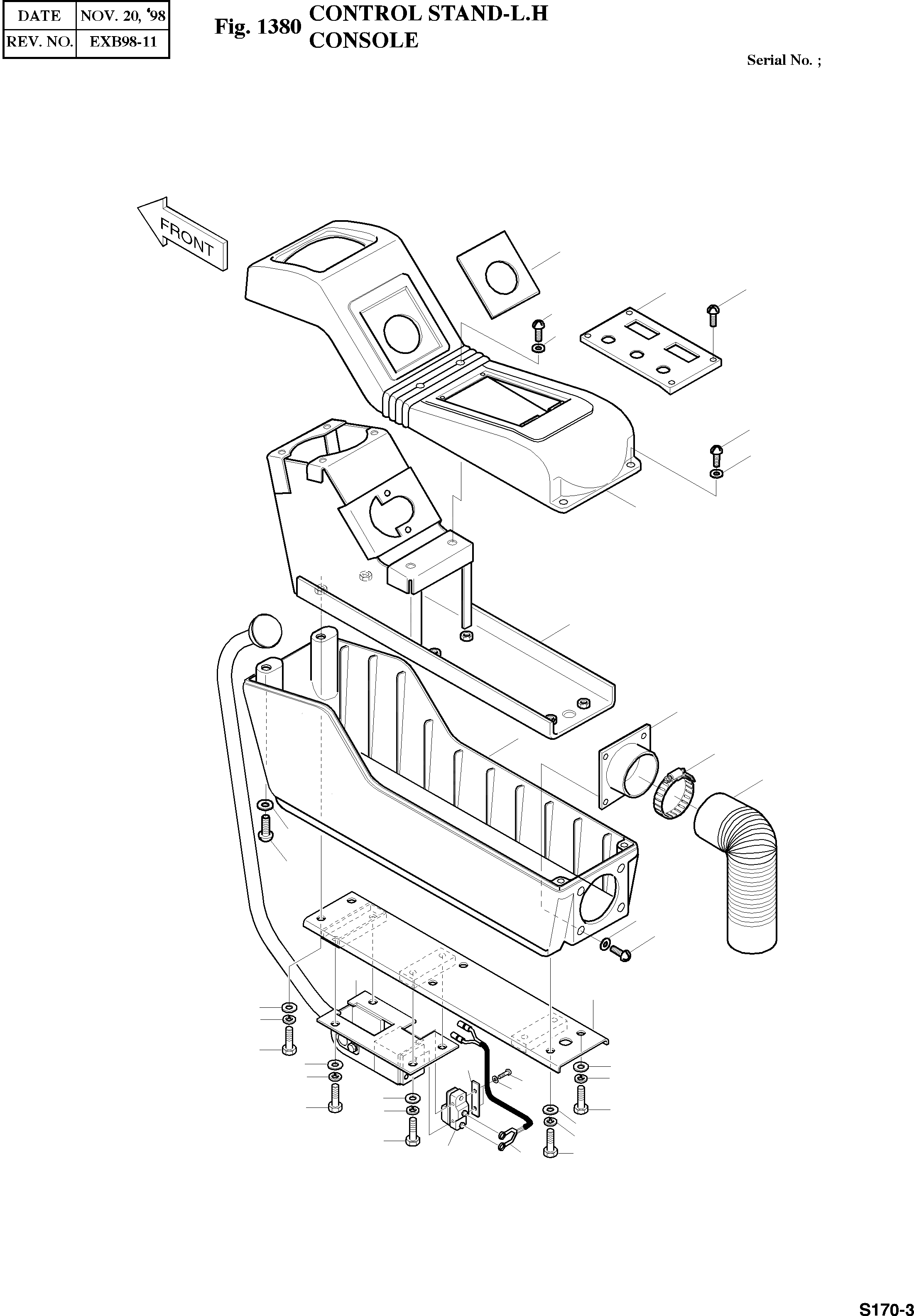 | DATE | NOV. 20, '98 |
|---|---|
| REV. NO. | EXB98-11 |

Fig. 1380 CONTROL STAND-L.H CONSOLE

Serial No. ;

FRONT

S170-3