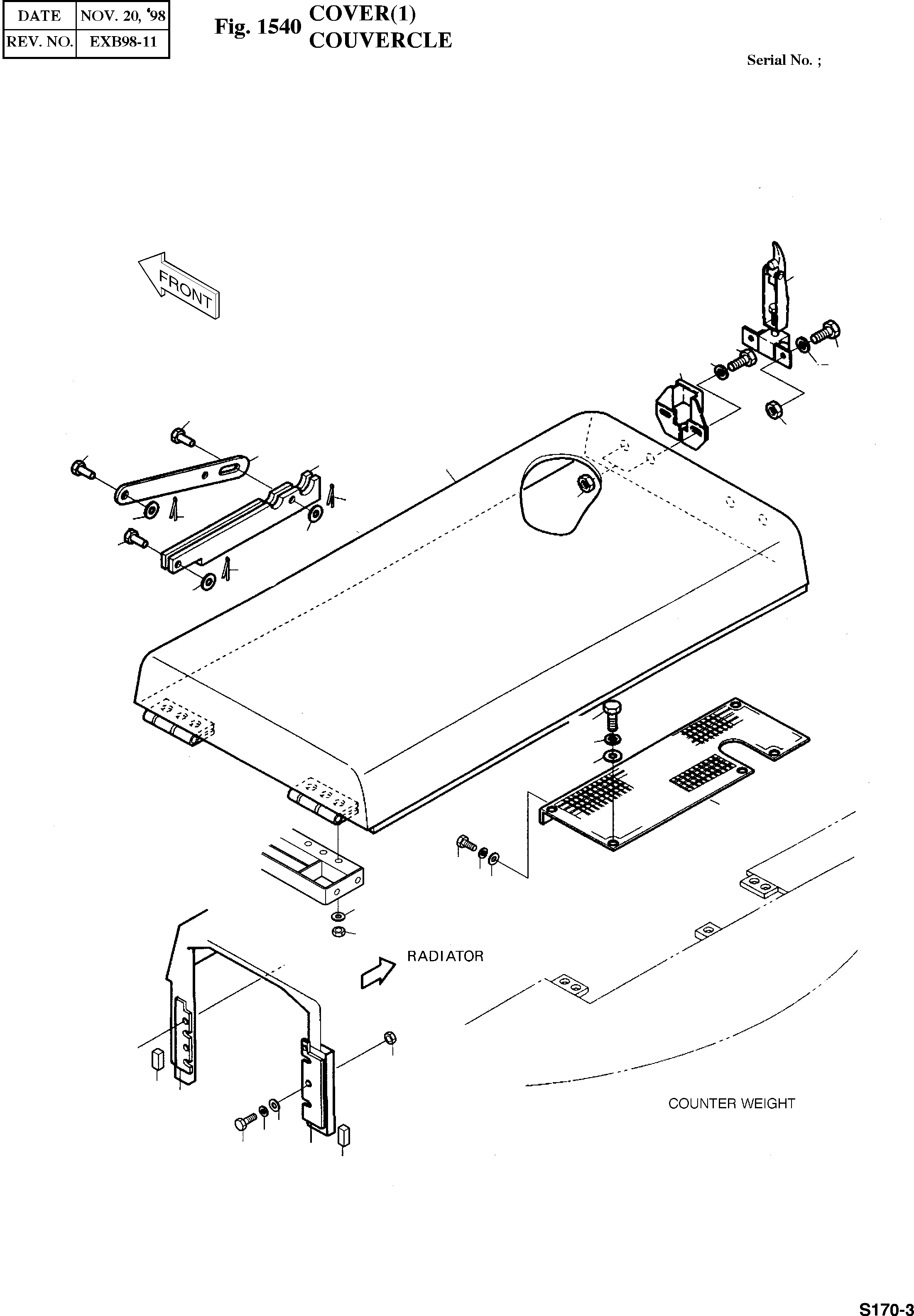 | DATE | NOV. 20, '98 |
|---|---|
| REV. NO. | EXB98-11 |

Fig. 1540 COVER(1)
COUVERCLE

Serial No. ;

FRONT

RADIATOR

COUNTER WEIGHT

S170-3