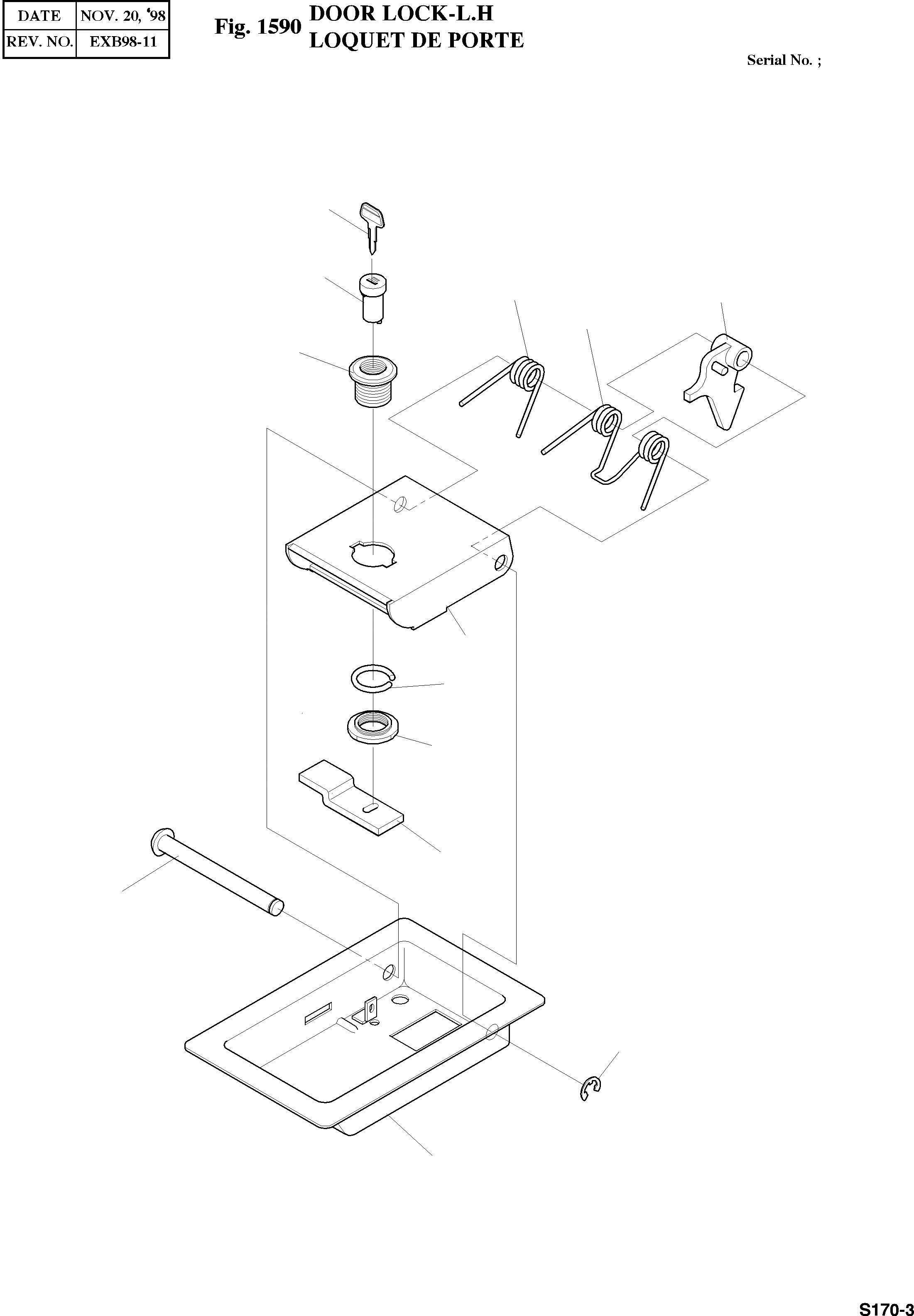 | DATE | NOV. 20, '98 |
|---|---|
| REV. NO. | EXB98-11 |

Fig. 1590 DOOR LOCK-L.H
LOQUET DE PORTE

Serial No. ;

S170-3