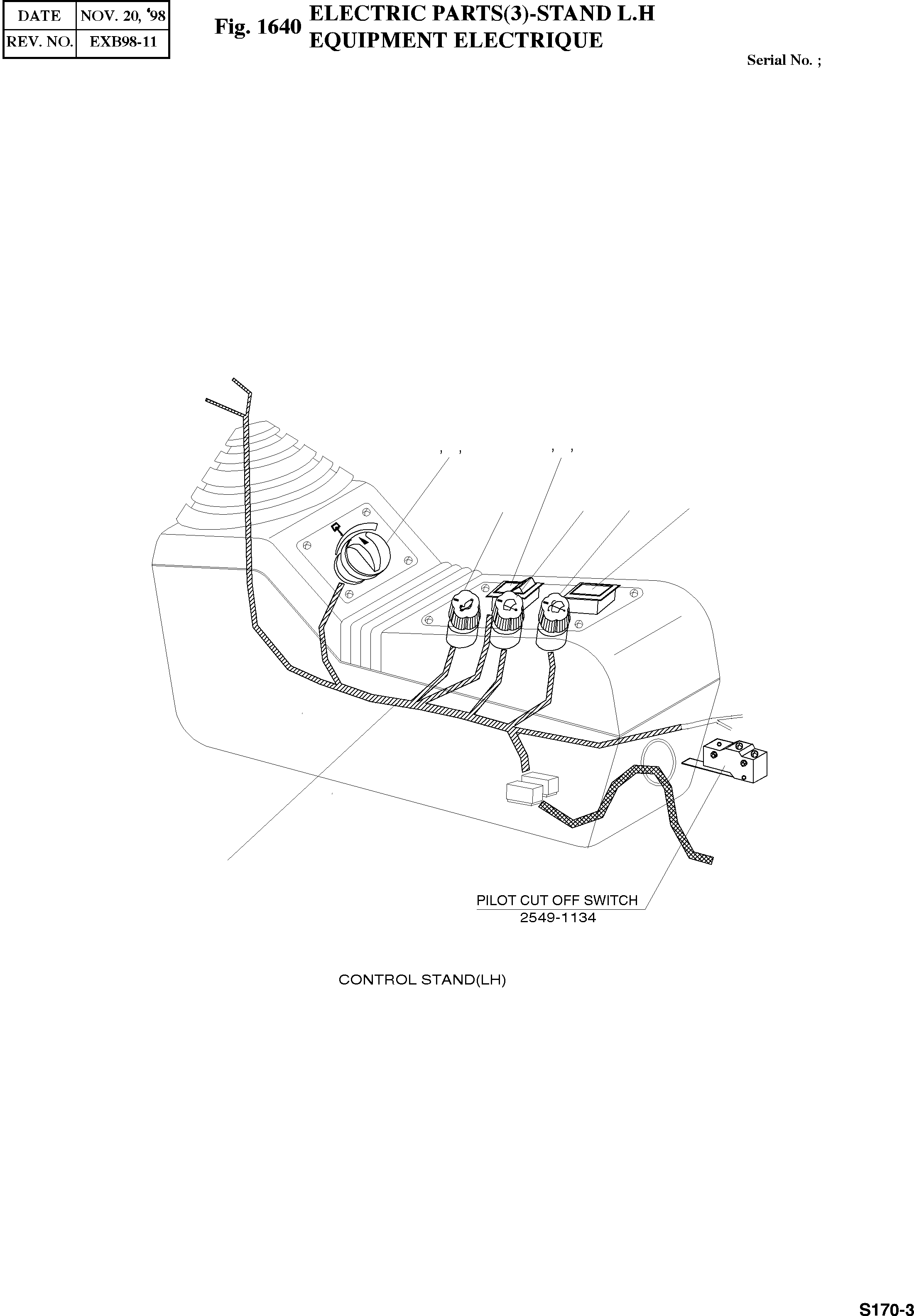 | DATE | NOV. 20, '98 |
|---|---|
| REV. NO. | EXB98-11 |

Fig. 1640 ELECTRIC PARTS(3)-STAND L.H
EQUIPMENT ELECTRIQUE

Serial No. ;

, ,

, ,

PILOT CUT OFF SWITCH
2549-1134

CONTROL STAND(LH)

S170-3