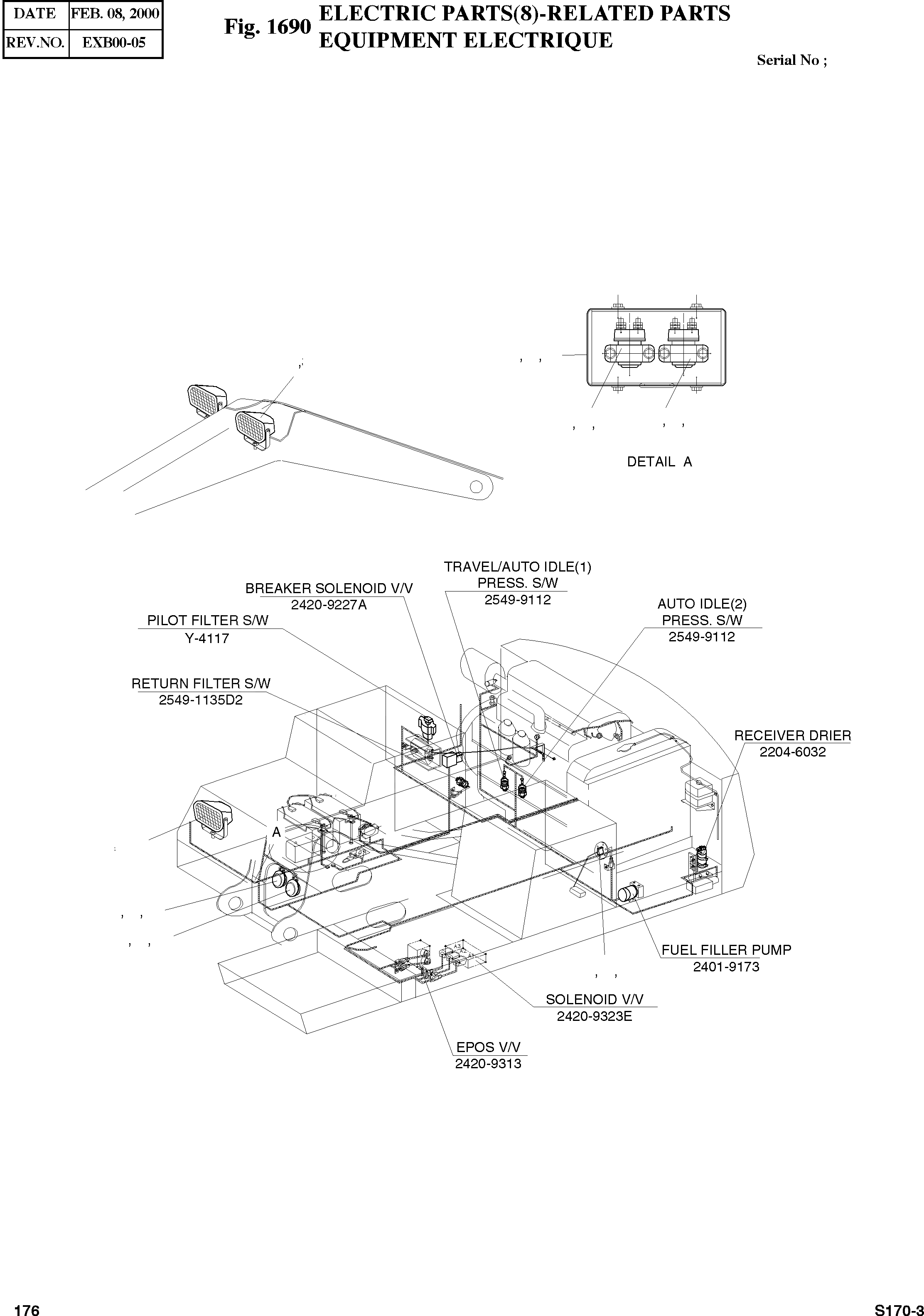 | DATE | FEB. 08, 2000 |
|---|---|
| REV.NO. | EXB00-05 |

Fig. 1690 ELECTRIC PARTS(8)-RELATED PARTS
EQUIPMENT ELECTRIQUE

Serial No ;

DETAIL A

TRAVEL/AUTO IDLE(1)
PRESS. S/W
2549-9112

BREAKER SOLENOID V/V
2420-9227A

AUTO IDLE(2)
PRESS. S/W
2549-9112

PILOT FILTER S/W
Y-4117

RETURN FILTER S/W
2549-1135D2

RECEIVER DRIER
2204-6032

A

FUEL FILLER PUMP
2401-9173

SOLENOID V/V
2420-9323E

EPOS V/V
2420-9313

176

S170-3