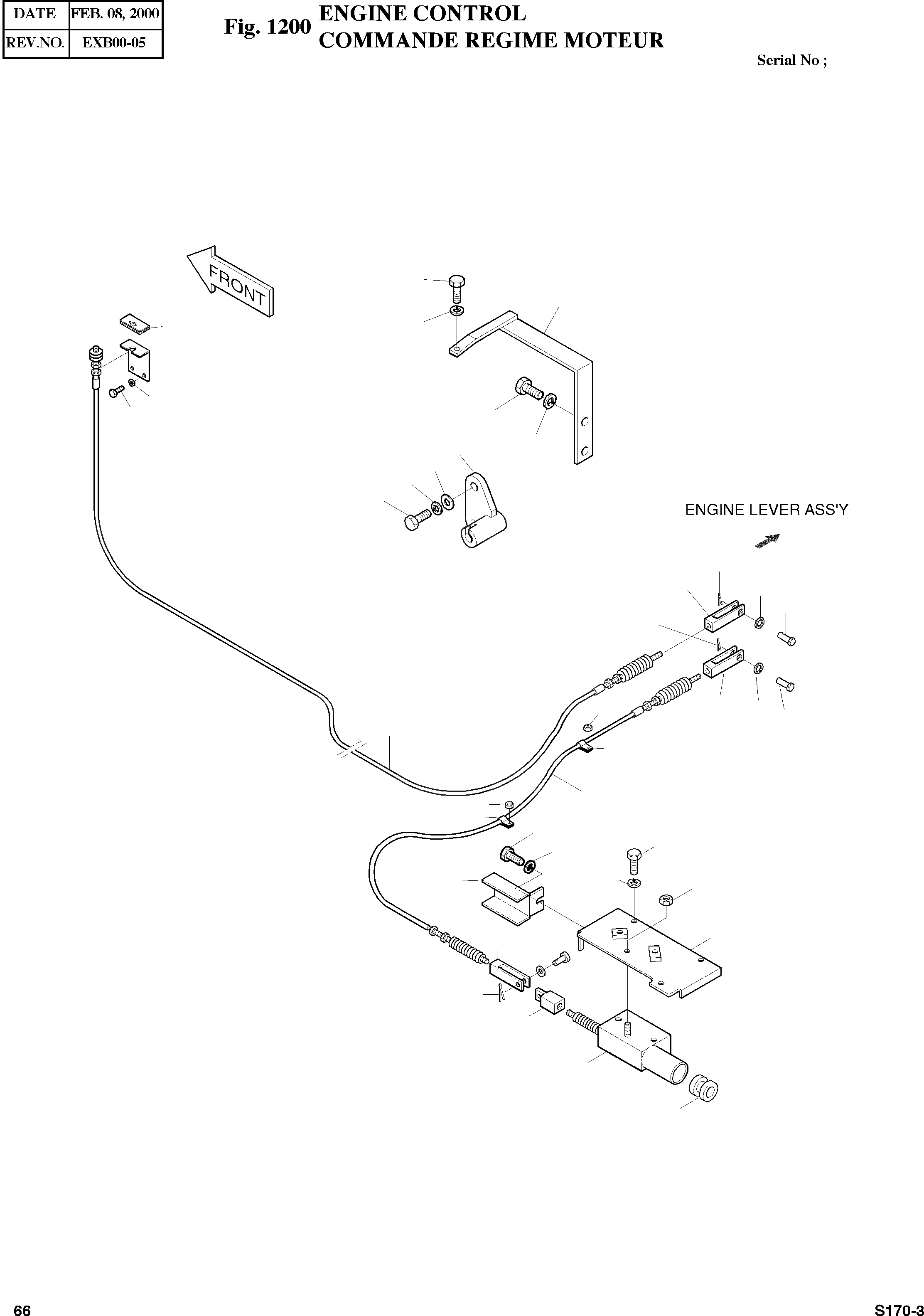 | DATE | FEB. 08, 2000 |
|---|---|
| REV.NO. | EXB00-05 |

Fig. 1200 ENGINE CONTROL
COMMANDE REGIME MOTEUR

Serial No ;

FRONT

ENGINE LEVER ASS'Y

66

S170-3