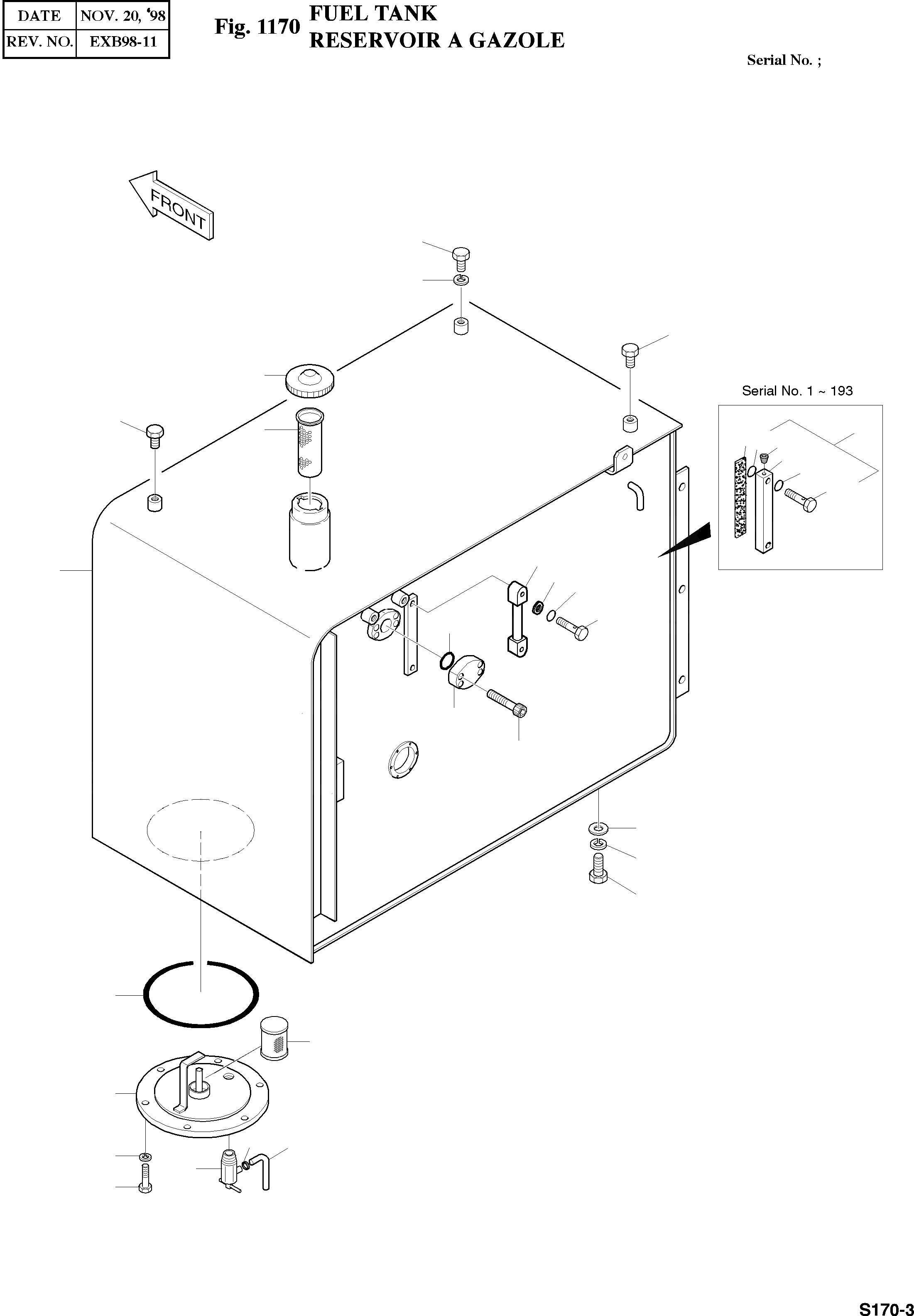 | DATE | NOV. 20, '98 |
|---|---|
| REV. NO. | EXB98-11 |

Fig. 1170 FUEL TANK
RESERVOIR A GAZOLE

Serial No. ;

FRONT

Serial No. 1 ~ 193

S170-3