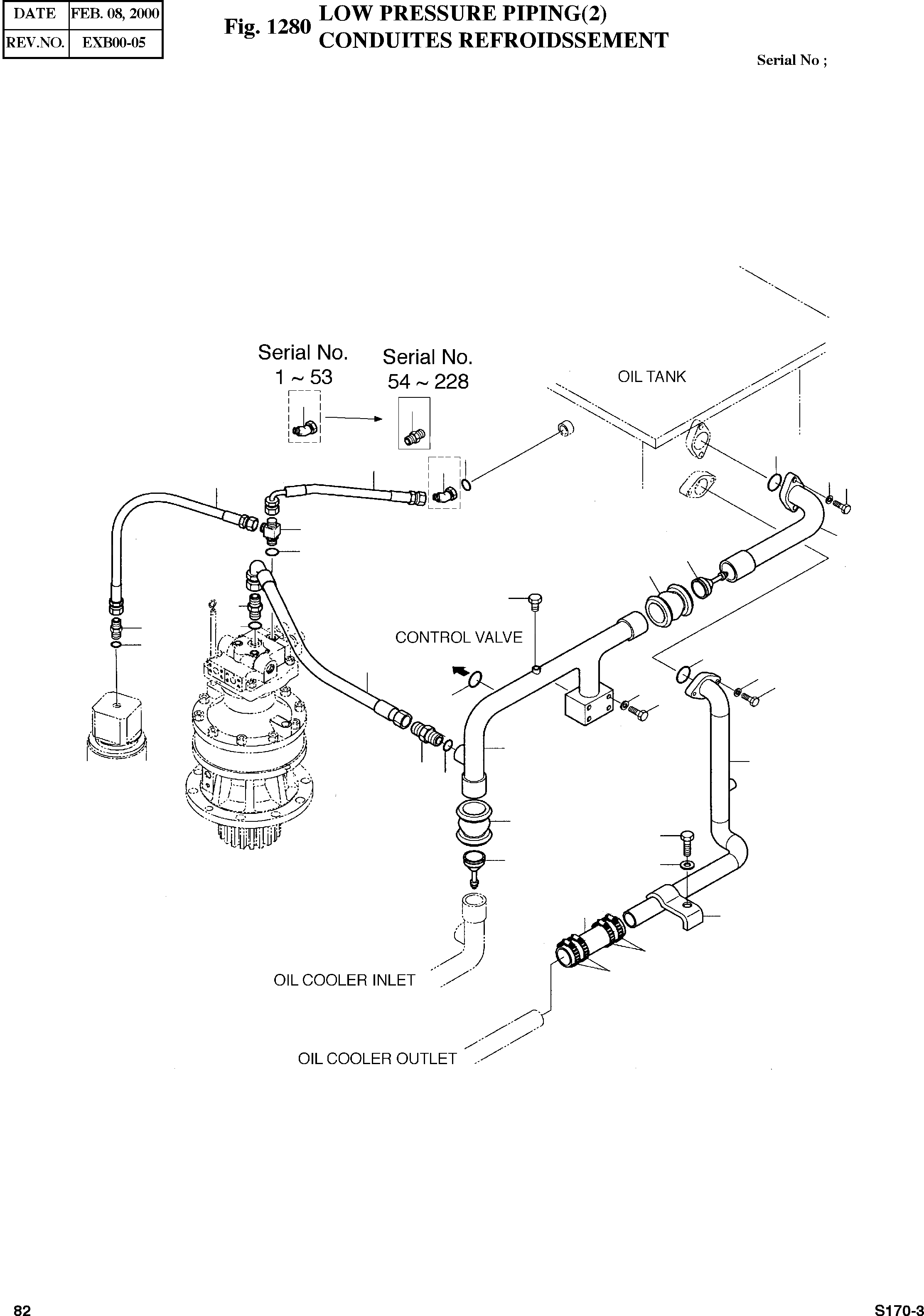 | DATE | FEB. 08, 2000 |
|---|---|
| REV.NO. | EXB00-05 |

Fig. 1280 LOW PRESSURE PIPING(2)
CONDUITES REFROIDSSEMENT

Serial No ;

Serial No. 1 ~ 53

Serial No. 54 ~ 228

OIL TANK

CONTROL VALVE

OIL COOLER INLET

OIL COOLER OUTLET

82

S170-3