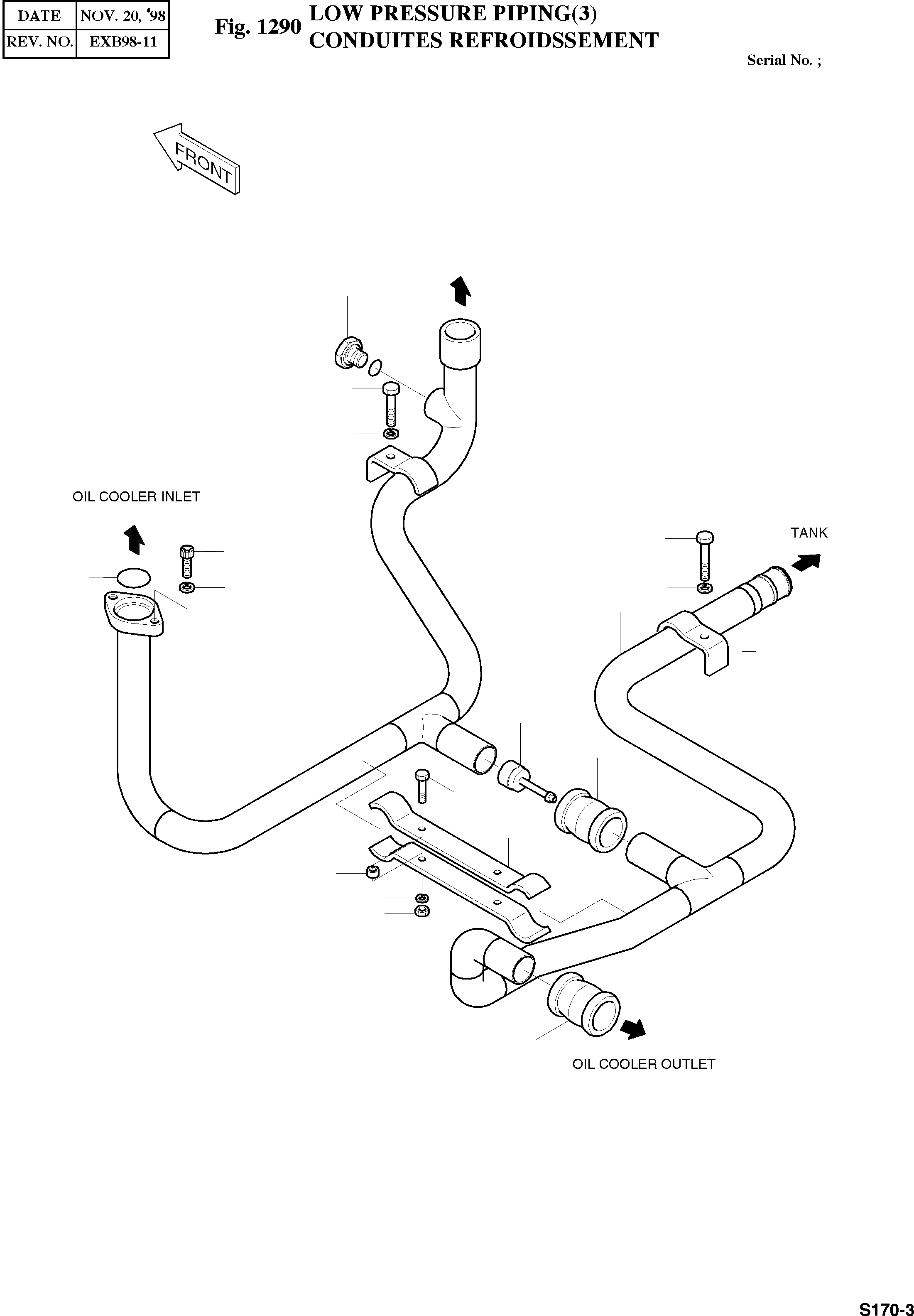 | DATE | NOV. 20, '98 |
|---|---|
| REV. NO. | EXB98-11 |

Fig. 1290 LOW PRESSURE PIPING(3)
CONDUITES REFROIDSSEMENT

Serial No. ;

FRONT

OIL COOLER INLET

TANK

OIL COOLER OUTLET

S170-3