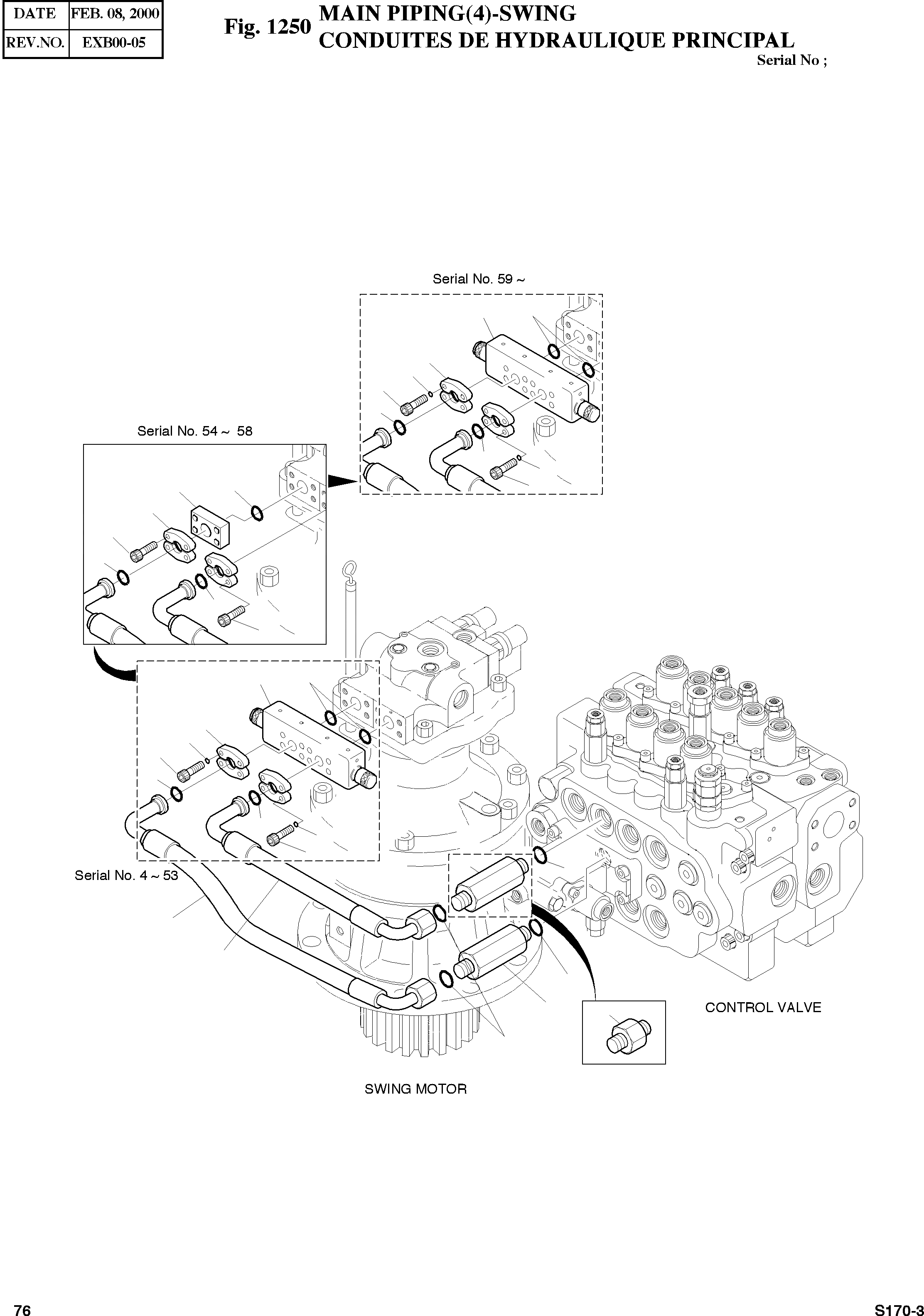 | DATE | FEB. 08, 2000 |
|---|---|
| REV.NO. | EXB00-05 |

Fig. 1250 MAIN PIPING(4)-SWING
CONDUITES DE HYDRAULIQUE PRINCIPAL
Serial No ;

Serial No. 59 ~

Serial No. 54 ~ 58

Serial No. 4 ~ 53

CONTROL VALVE

SWING MOTOR

76

S170-3