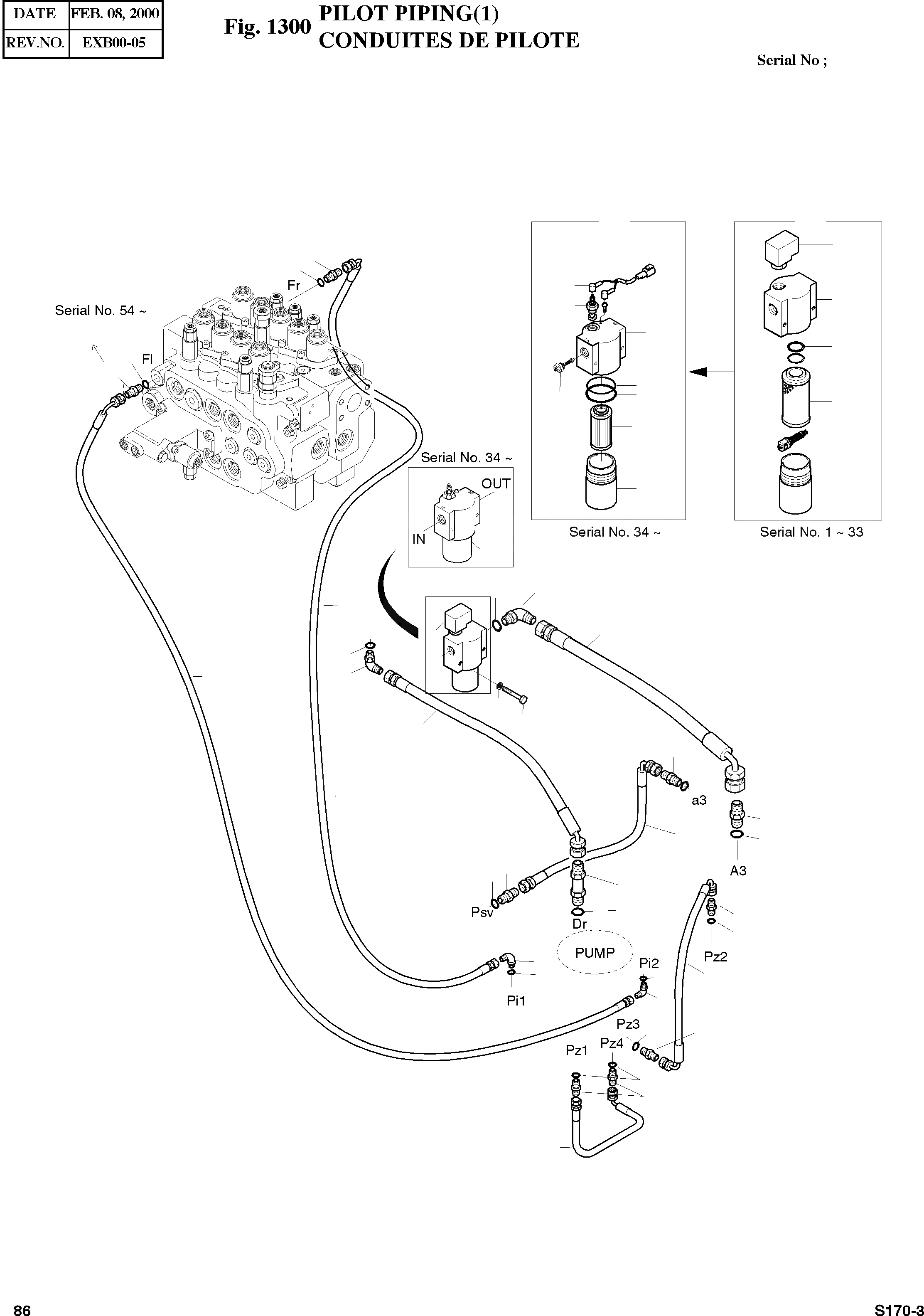 | DATE | FEB. 08, 2000 |
|---|---|
| REV.NO. | EXB00-05 |

Fig. 1300 PILOT PIPING(1)
CONDUITES DE PILOTE

Serial No ;

Serial No. 54 ~

Fr

Fl

Serial No. 34 ~

OUT

IN

Serial No. 34 ~

Serial No. 1 ~ 33

a3

A3

Psv

Dr

PUMP

Pi2

Pz2

Pi1

Pz3

Pz4

Pz1

86

S170-3