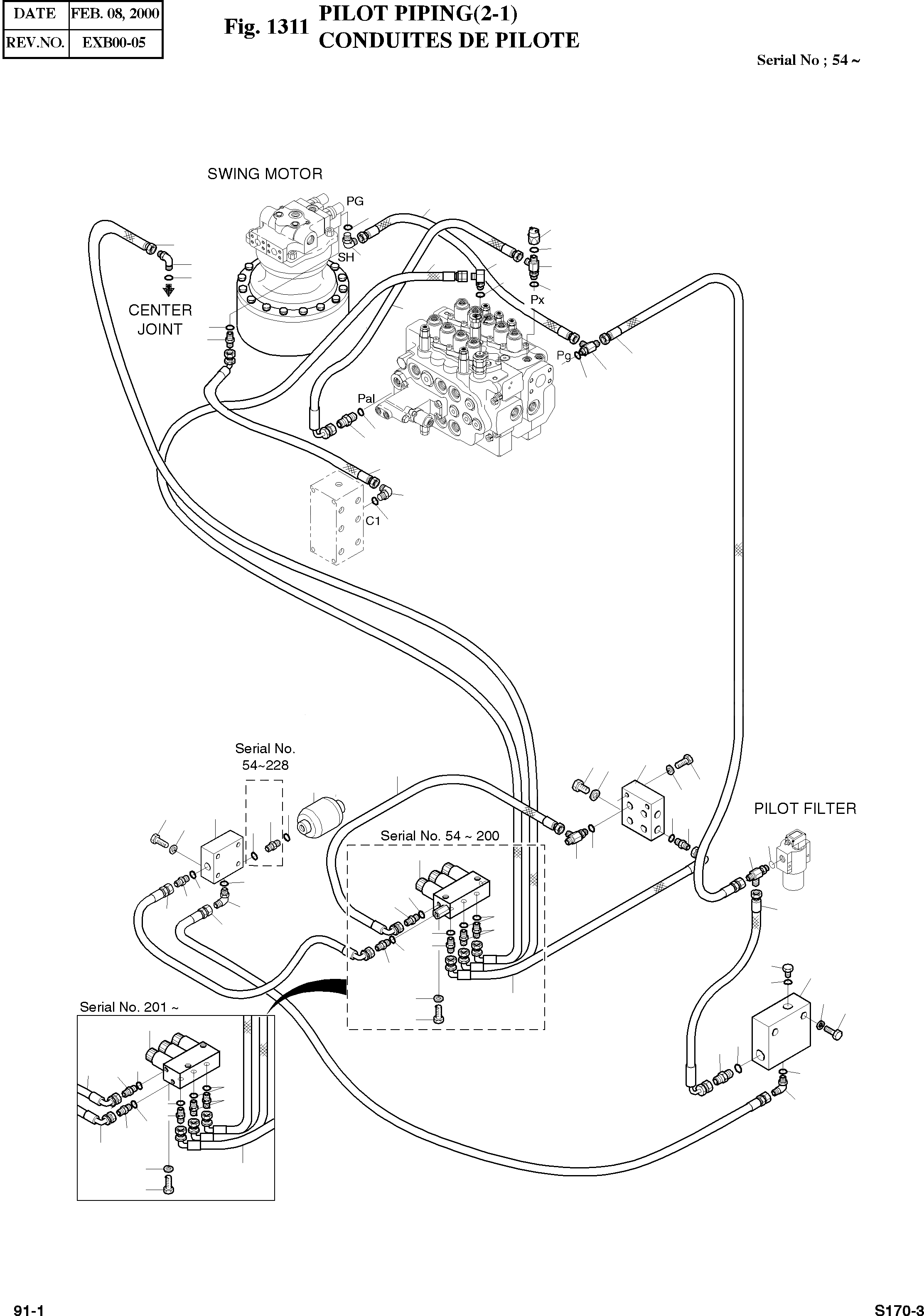 | DATE | FEB. 08, 2000 |
|---|---|
| REV.NO. | EXB00-05 |

Fig. 1311 PILOT PIPING(2-1)
CONDUITES DE PILOTE

Serial No ; 54 ~

SWING MOTOR

PG

SH

CENTER JOINT

Px

Pg

Pal

C1

Serial No. 54~228

Serial No. 54 ~ 200

PILOT FILTER

Serial No. 201 ~

91-1

S170-3