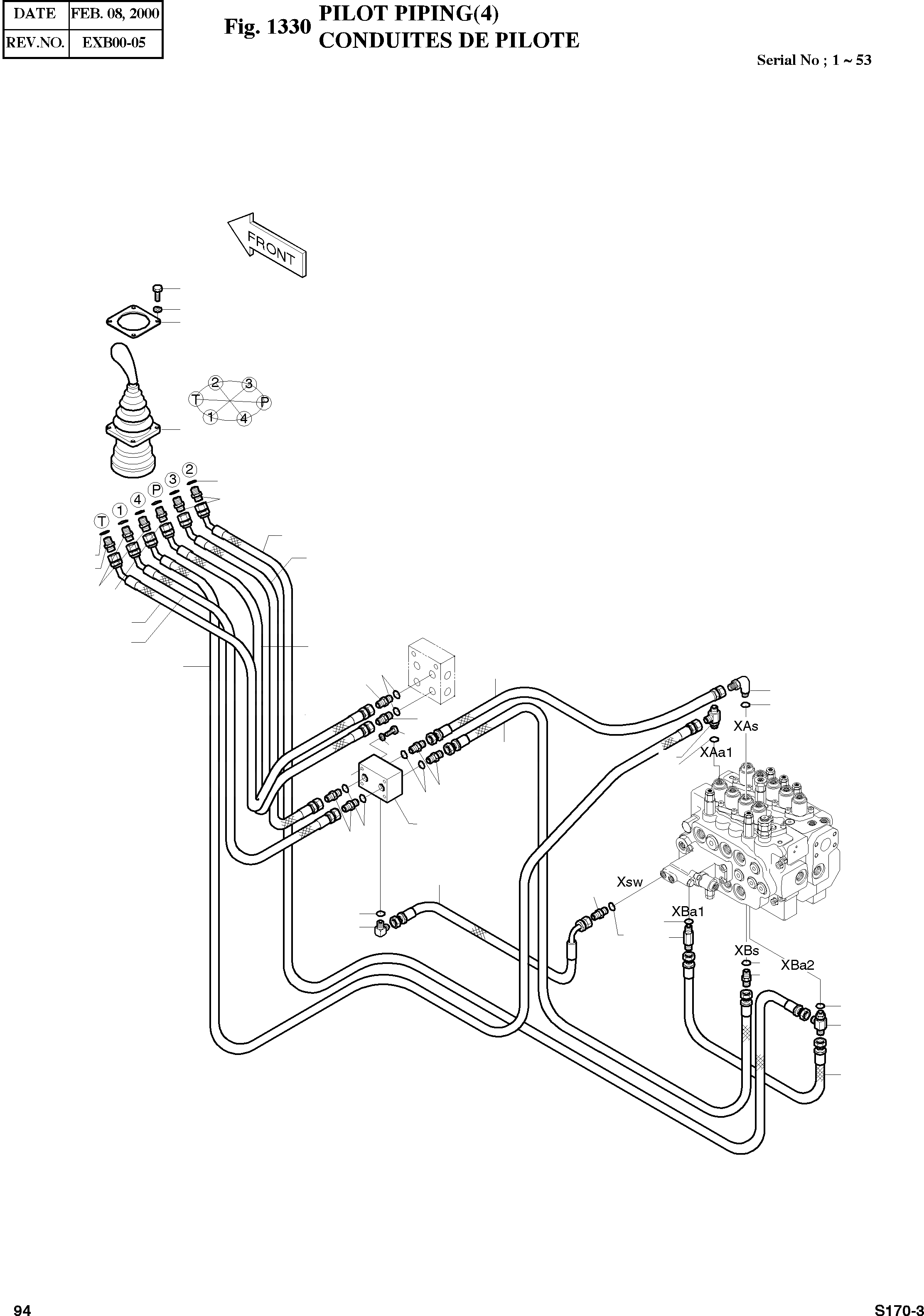 | DATE | FEB. 08, 2000 |
|---|---|
| REV.NO. | EXB00-05 |

Fig. 1330 PILOT PIPING(4)
CONDUITES DE PILOTE

Serial No ; 1 ~ 53

FRONT

2 3 T P 1 4

T 1 4 P 3 2

XAs
XAa1
Xsw
XBa1
XBs
XBa2

94

S170-3