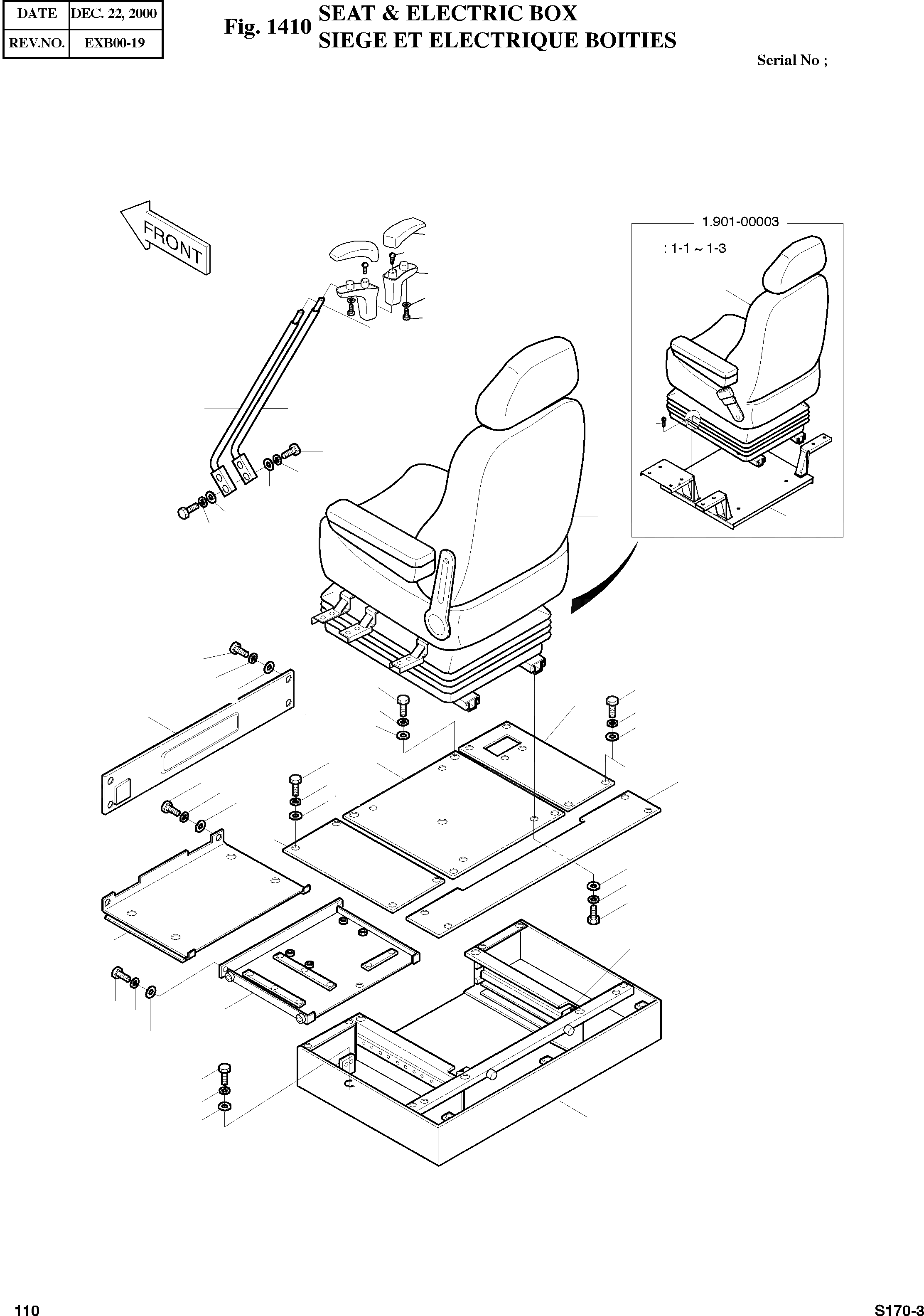 | DATE | DEC. 22, 2000 |
|---|---|
| REV.NO. | EXB00-19 |

Fig. 1410 SEAT & ELECTRIC BOX
SIEGE ET ELECTRIQUE BOITIES

Serial No ;

FRONT

1.901-00003

: 1-1 ~ 1-3

110

S170-3