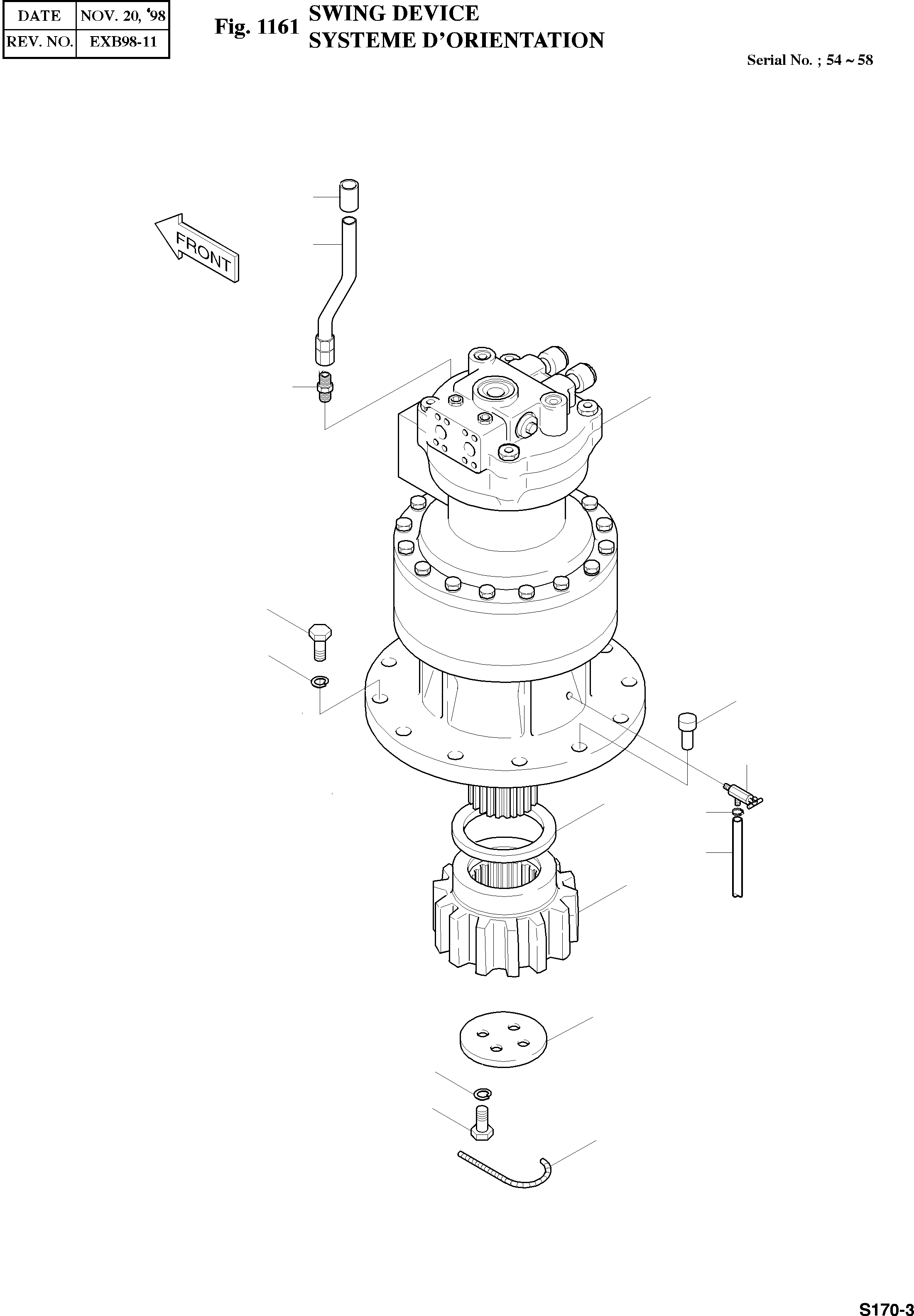 | DATE | NOV. 20, '98 |
|---|---|
| REV. NO. | EXB98-11 |

Fig. 1161 SWING DEVICE
SYSTEME D'ORIENTATION

Serial No. ; 54 ~ 58

FRONT

S170-3