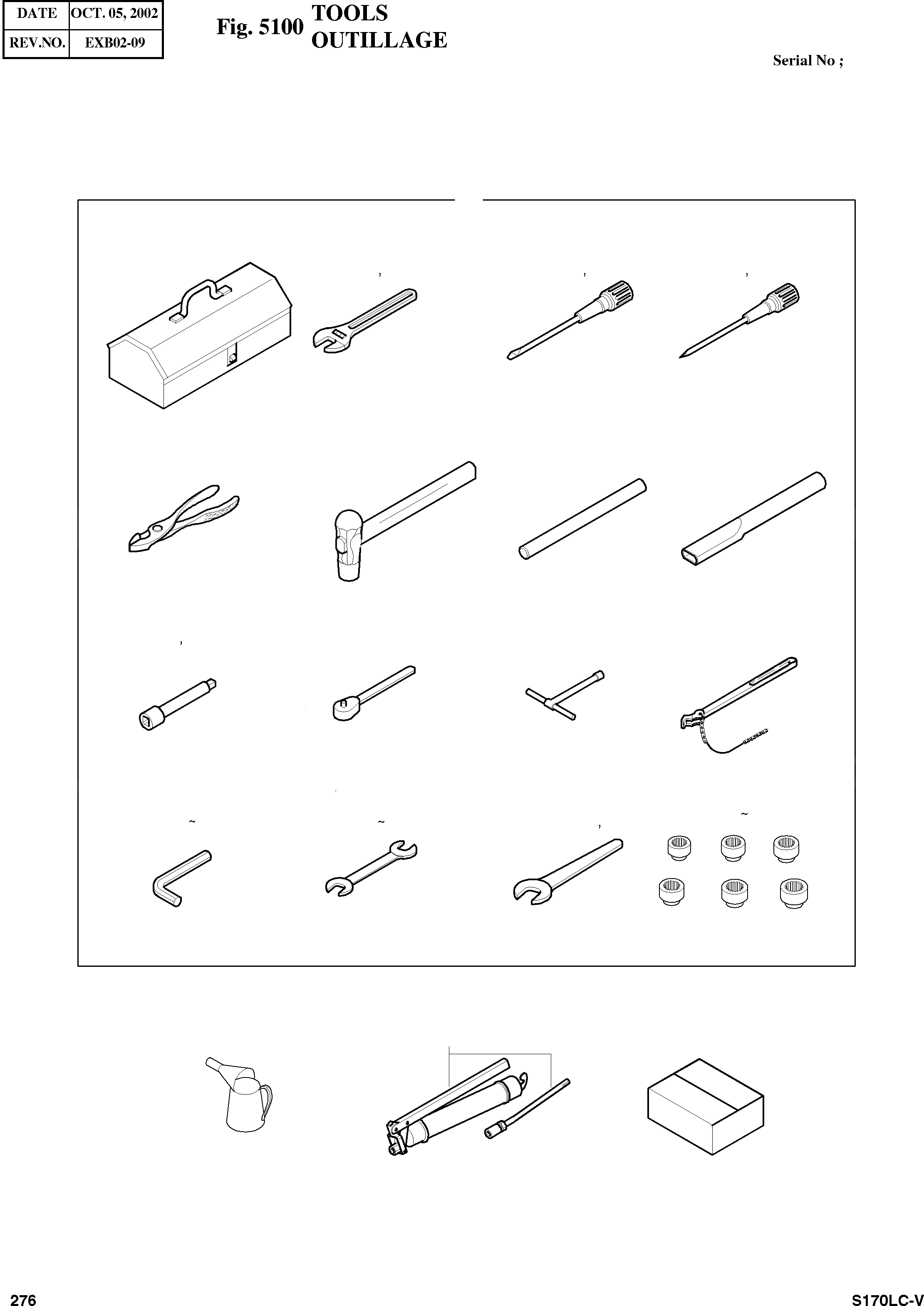 | DATE | OCT. 05, 2002 |
|---|---|
| REV.NO. | EXB02-09 |

Fig. 5100 TOOLS OUTILLAGE

Serial No ;

276

S170LC-V