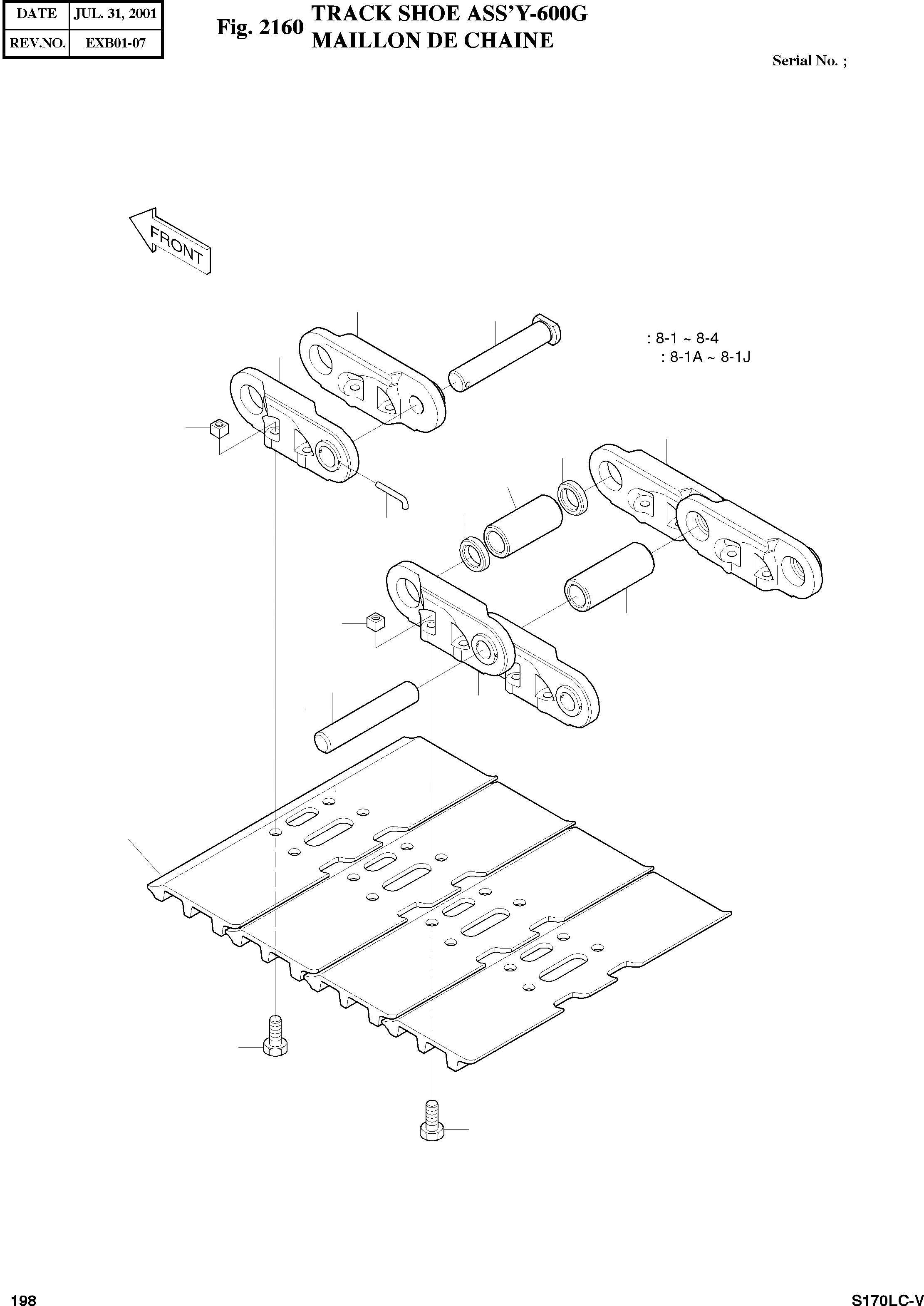 | DATE | JUL. 31, 2001 |
|---|---|
| REV.NO. | EXB01-07 |

Fig. 2160 TRACK SHOE ASS'Y-600G
MAILLON DE CHAINE

Serial No. ;

FRONT

: 8-1 ~ 8-4
: 8-1A ~ 8-1J

198

S170LC-V