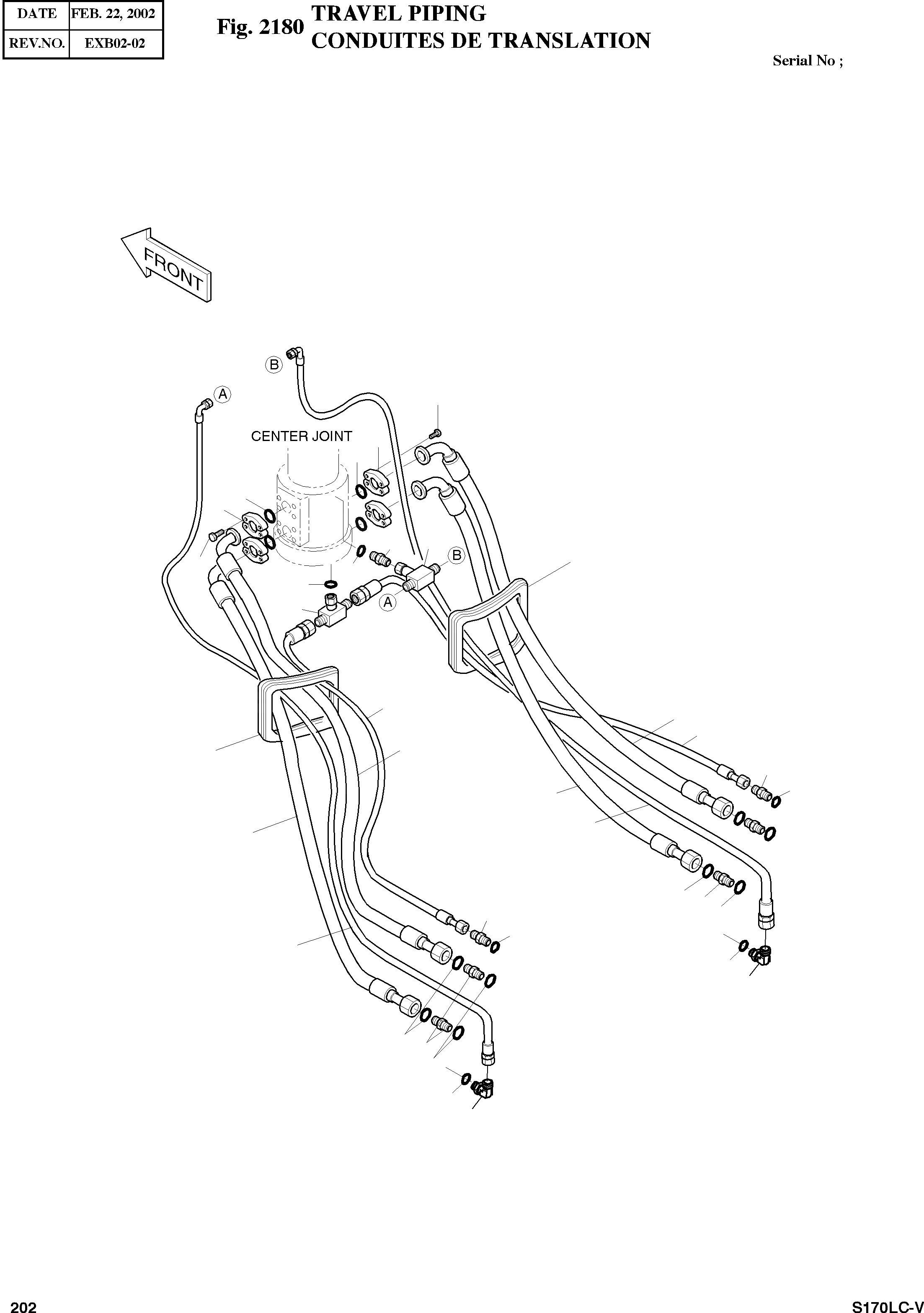 | DATE | FEB. 22, 2002 |
|---|---|
| REV.NO. | EXB02-02 |

Fig. 2180 TRAVEL PIPING
CONDUITES DE TRANSLATION

Serial No ;

FRONT

B

A

CENTER JOINT

B

A

202

S170LC-V