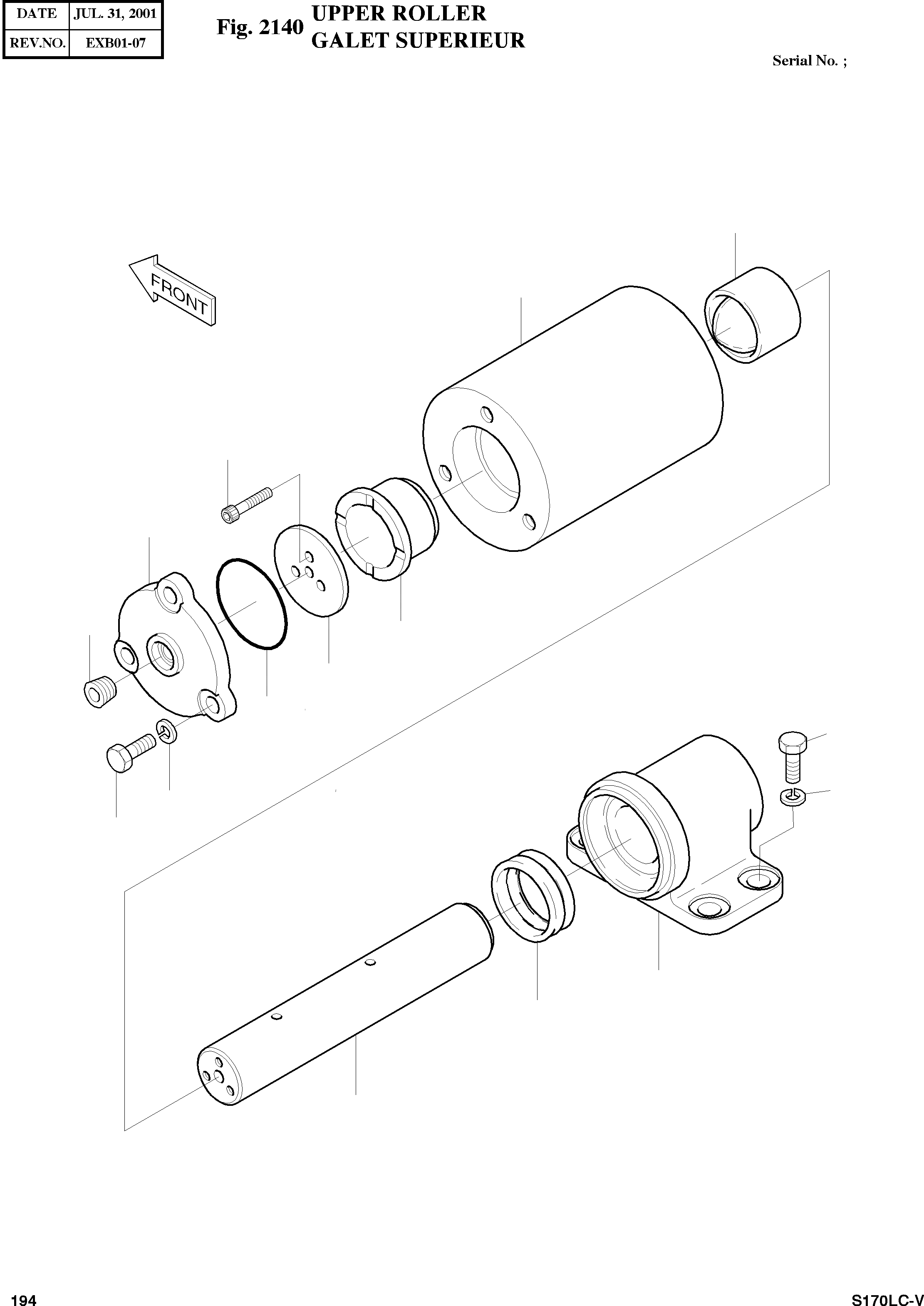 | DATE | JUL. 31, 2001 |
|---|---|
| REV.NO. | EXB01-07 |

Fig. 2140 UPPER ROLLER
GALET SUPERIEUR

Serial No. ;

FRONT

194

S170LC-V