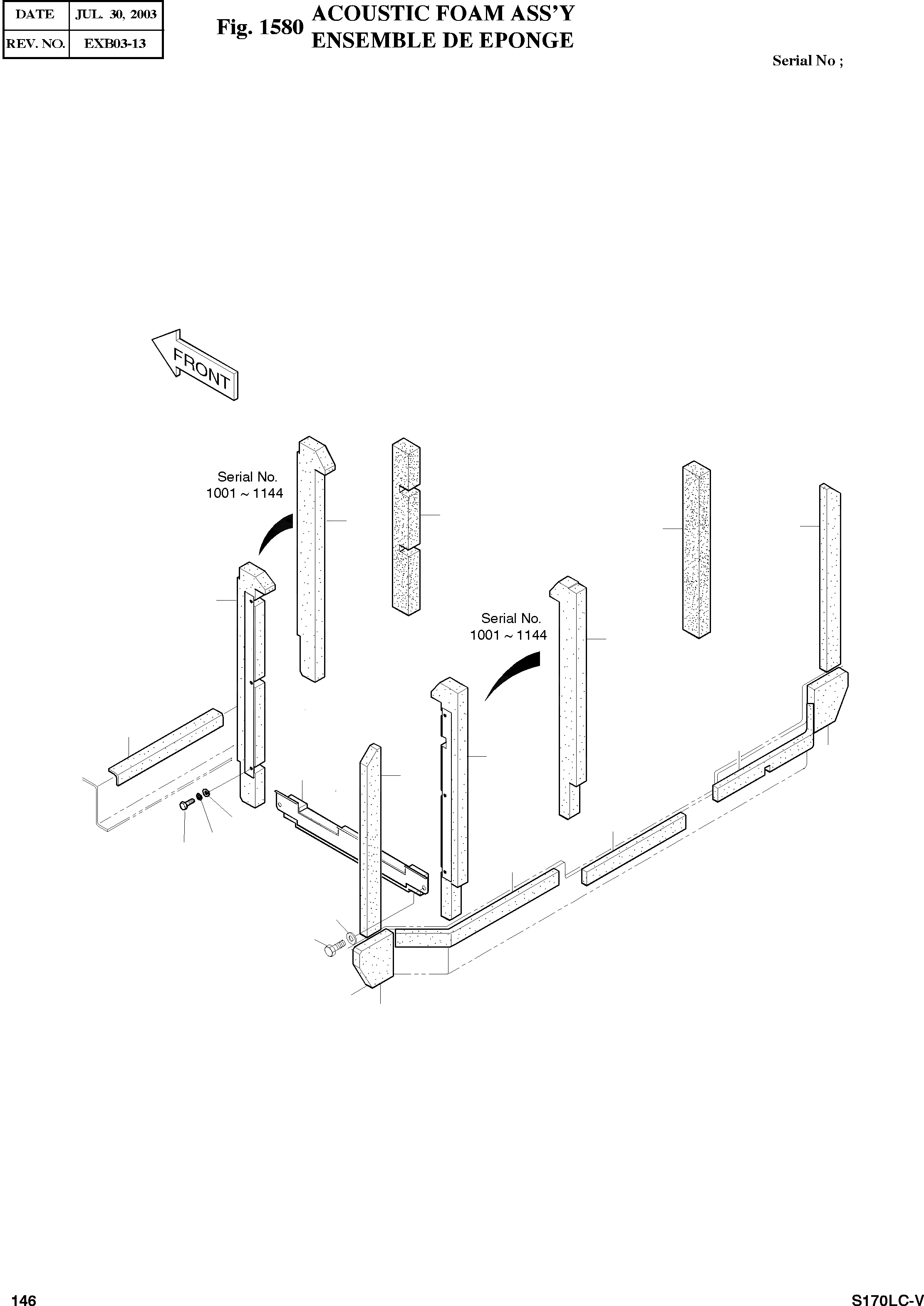 | DATE | JUL. 30, 2003 |
|---|---|
| REV. NO. | EXB03-13 |

Fig. 1580 ACOUSTIC FOAM ASS'Y
ENSEMBLE DE EPONGE

Serial No ;

FRONT

Serial No.
1001 ~ 1144

Serial No.
1001 ~ 1144

146

S170LC-V