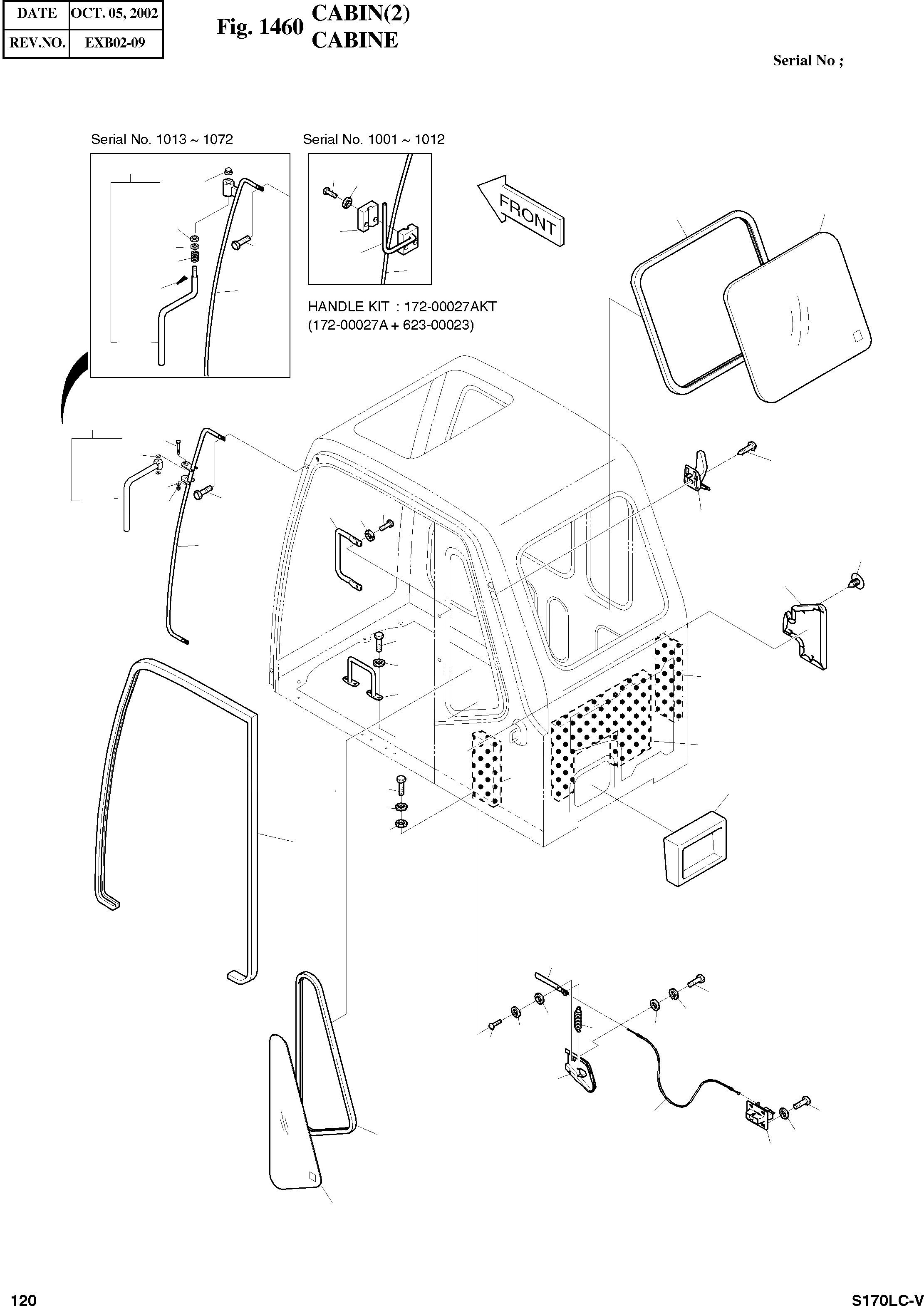 | DATE | OCT. 05, 2002 |
|---|---|
| REV.NO. | EXB02-09 |

Fig. 1460 CABIN(2)
CABINE

Serial No ;

Serial No. 1013 ~ 1072

Serial No. 1001 ~ 1012

FRONT

HANDLE KIT : 172-00027AKT
(172-00027A + 623-00023)

120

S170LC-V