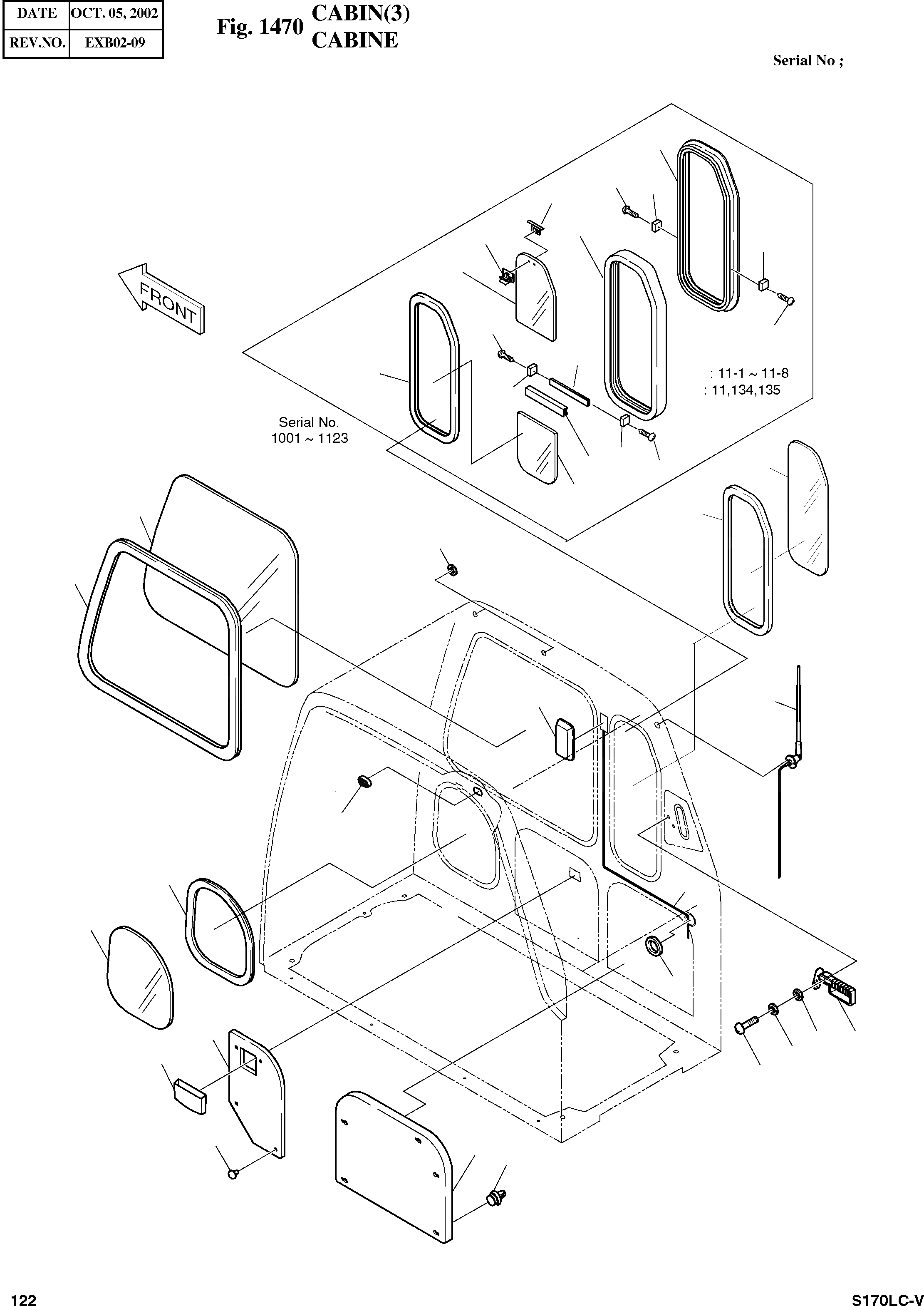 | DATE | OCT. 05, 2002 |
|---|---|
| REV.NO. | EXB02-09 |

Fig. 1470 CABIN(3)
CABINE

Serial No ;

FRONT

: 11-1 ~ 11-8
: 11,134,135

Serial No.
1001 ~ 1123

122

S170LC-V