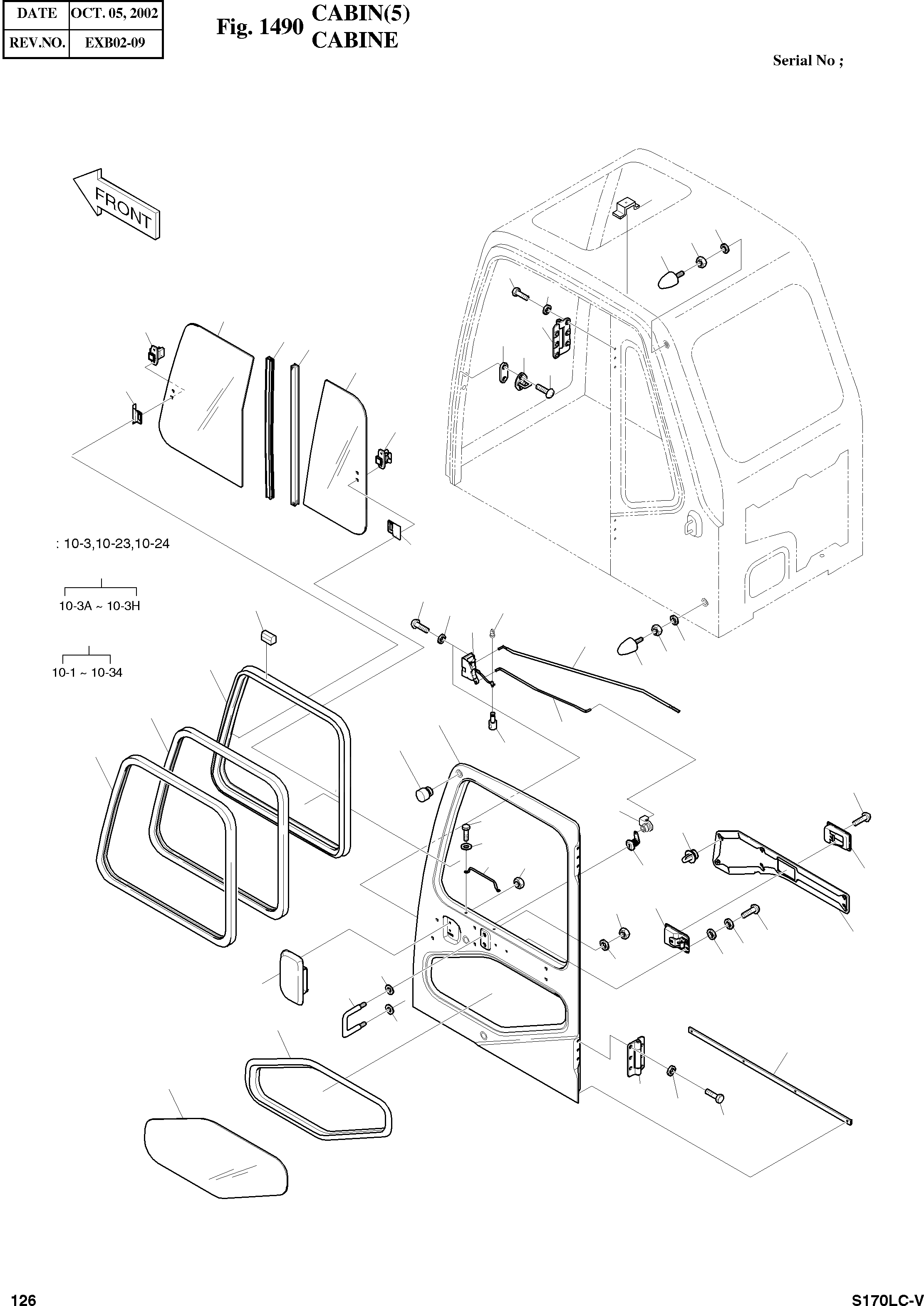 | DATE | OCT. 05, 2002 |
|---|---|
| REV.NO. | EXB02-09 |

Fig. 1490 CABIN(5) CABINE

Serial No ;

FRONT

: 10-3,10-23,10-24

10-3A ~ 10-3H

10-1 ~ 10-34

126

S170LC-V