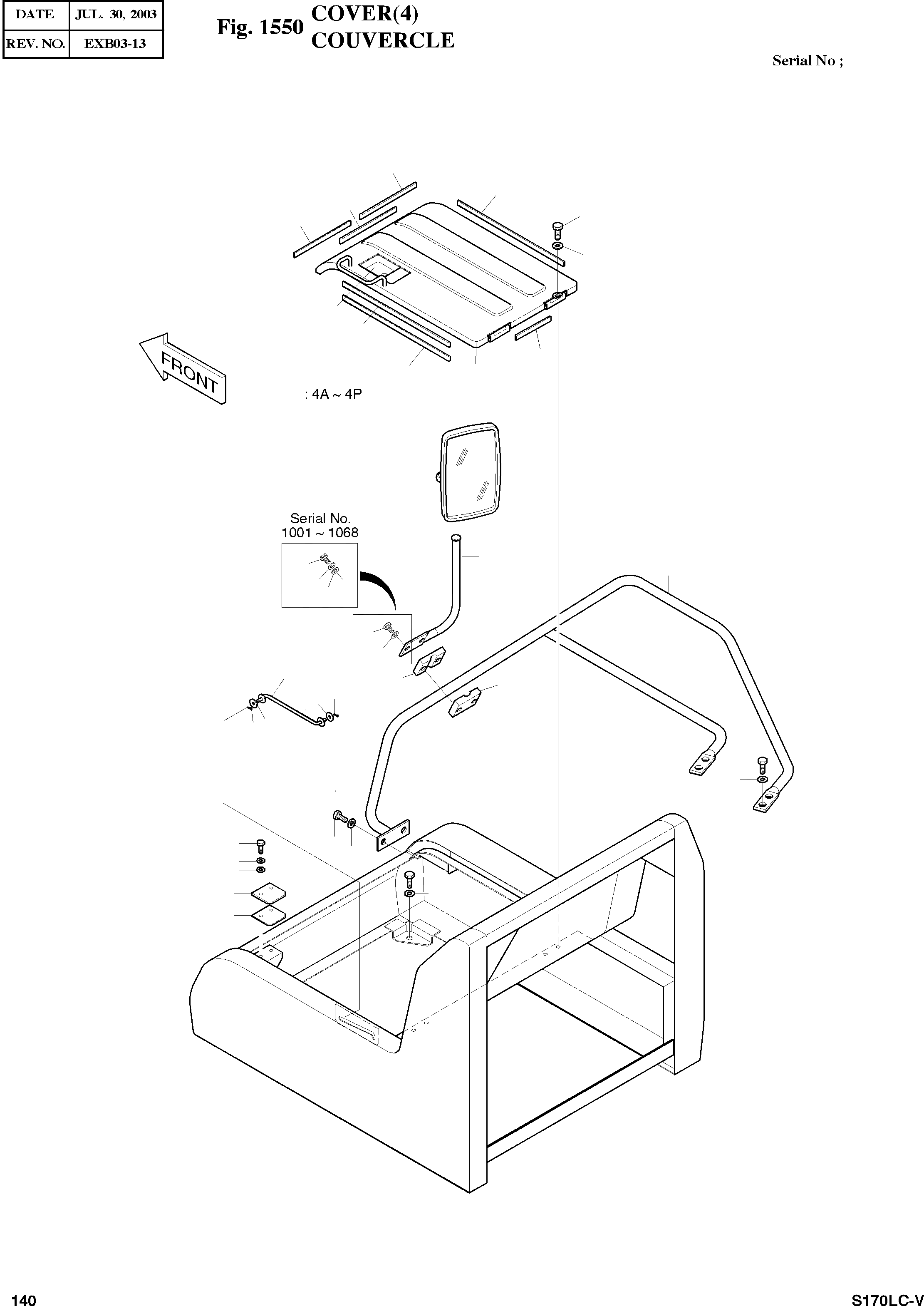 | DATE | JUL. 30, 2003 |
|---|---|
| REV. NO. | EXB03-13 |

Fig. 1550 COVER(4)
COUVERCLE

Serial No ;

FRONT

: 4A ~ 4P

Serial No.
1001 ~ 1068

140

S170LC-V