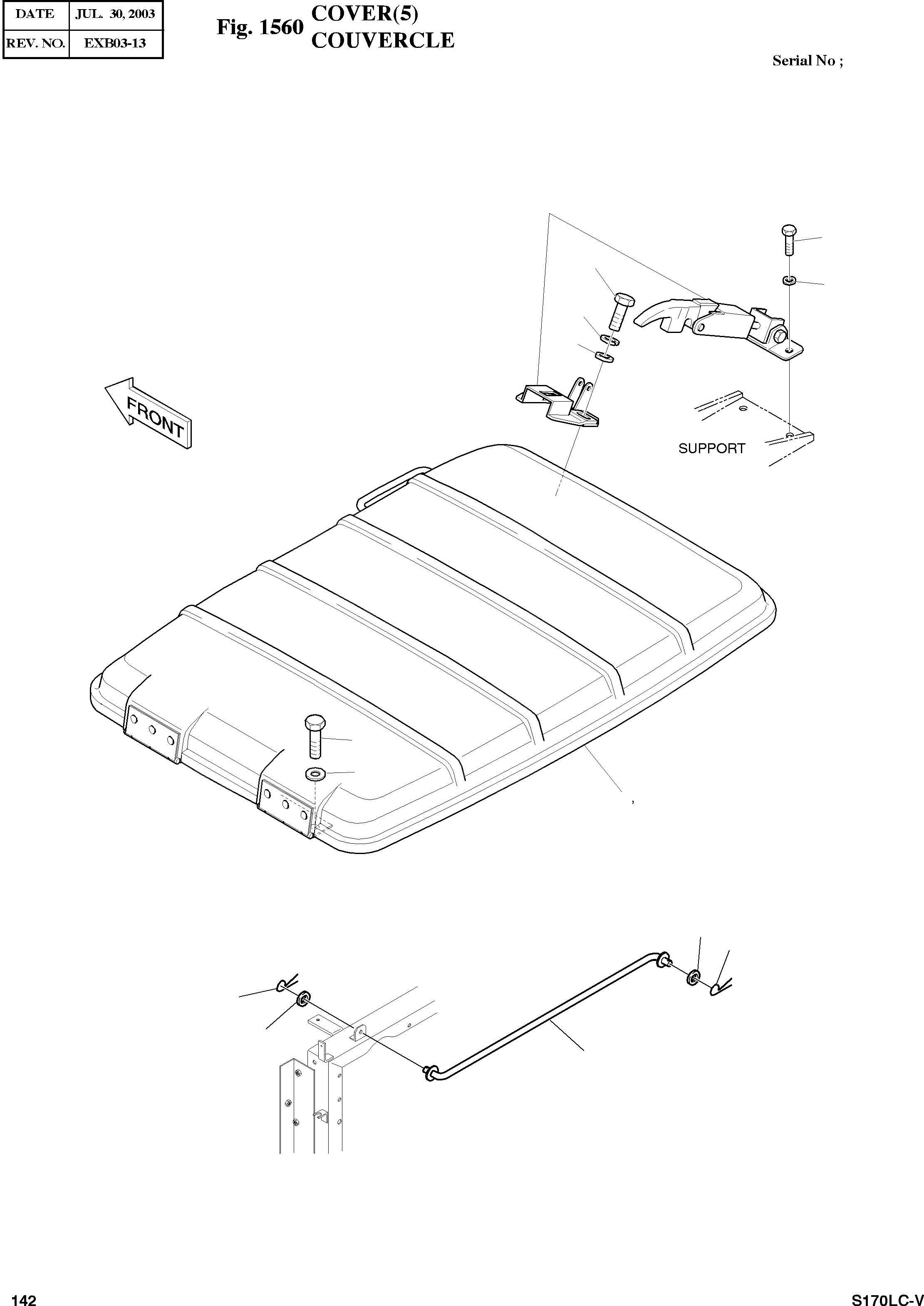 | DATE | JUL. 30, 2003 |
|---|---|
| REV. NO. | EXB03-13 |

Fig. 1560 COVER(5)
COUVERCLE

Serial No ;

FRONT

SUPPORT

142

S170LC-V