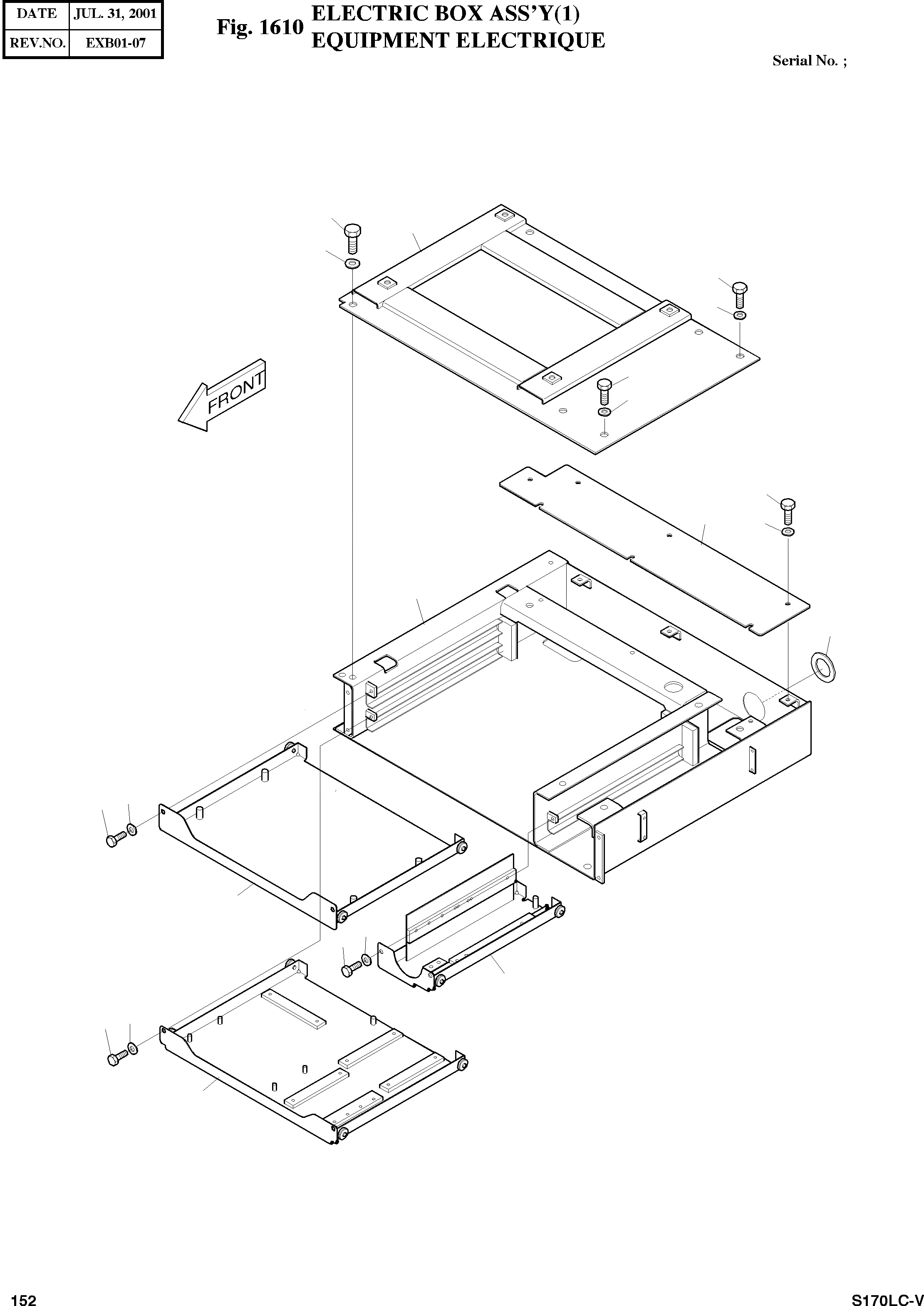 | DATE | JUL. 31, 2001 |
|---|---|
| REV.NO. | EXB01-07 |

Fig. 1610 ELECTRIC BOX ASS'Y(1)
EQUIPMENT ELECTRIQUE

Serial No. ;

FRONT

152

S170LC-V