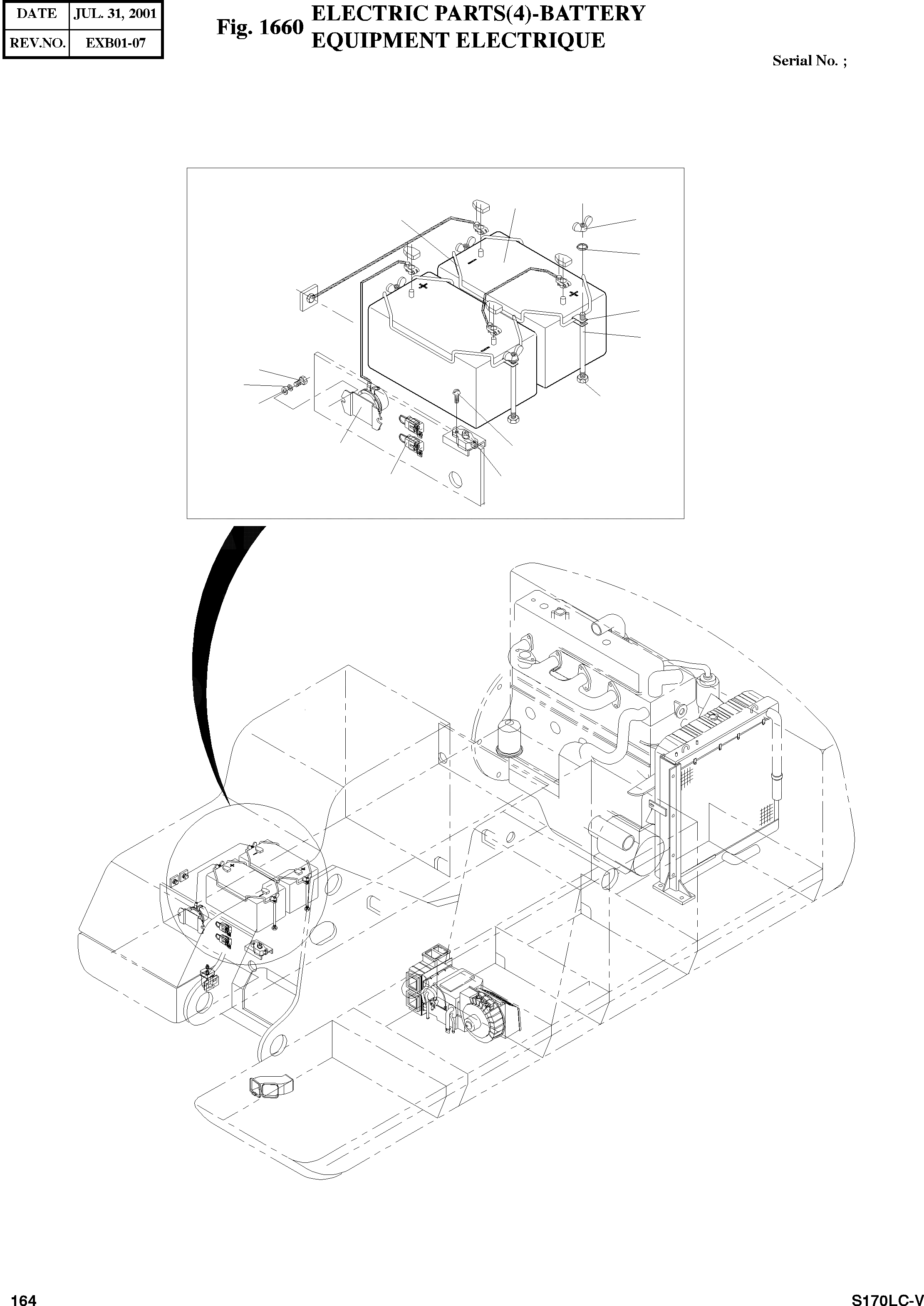 | DATE | JUL. 31, 2001 |
|---|---|
| REV.NO. | EXB01-07 |

Fig. 1660 ELECTRIC PARTS(4)-BATTERY
EQUIPMENT ELECTRIQUE

Serial No. ;

164

S170LC-V