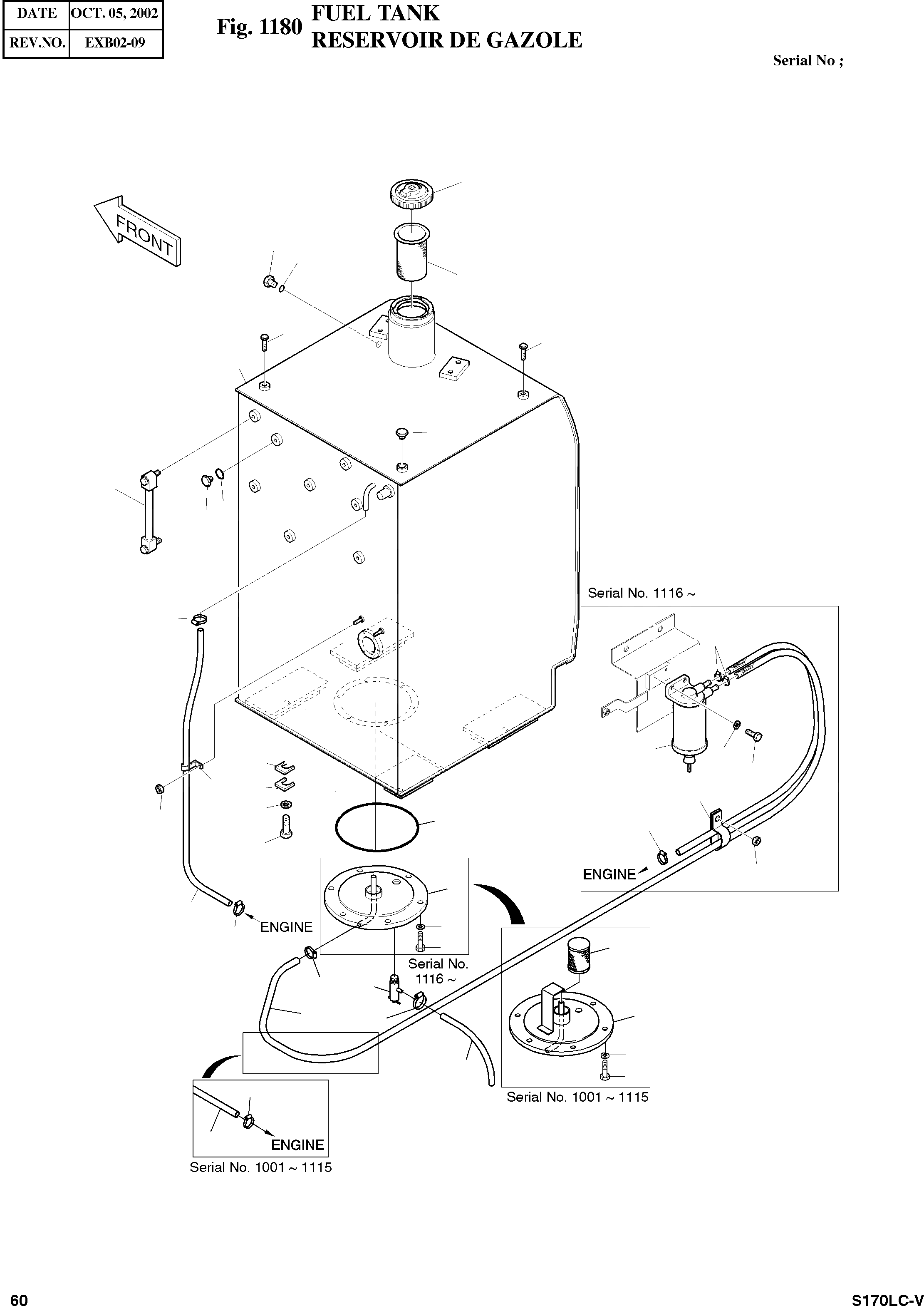 | DATE | OCT. 05, 2002 |
|---|---|
| REV.NO. | EXB02-09 |

Fig. 1180 FUEL TANK
RESERVOIR DE GAZOLE

Serial No ;

FRONT

Serial No. 1116 ~

ENGINE

ENGINE

Serial No. 1116 ~

Serial No. 1001 ~ 1115

ENGINE

Serial No. 1001 ~ 1115

60

S170LC-V