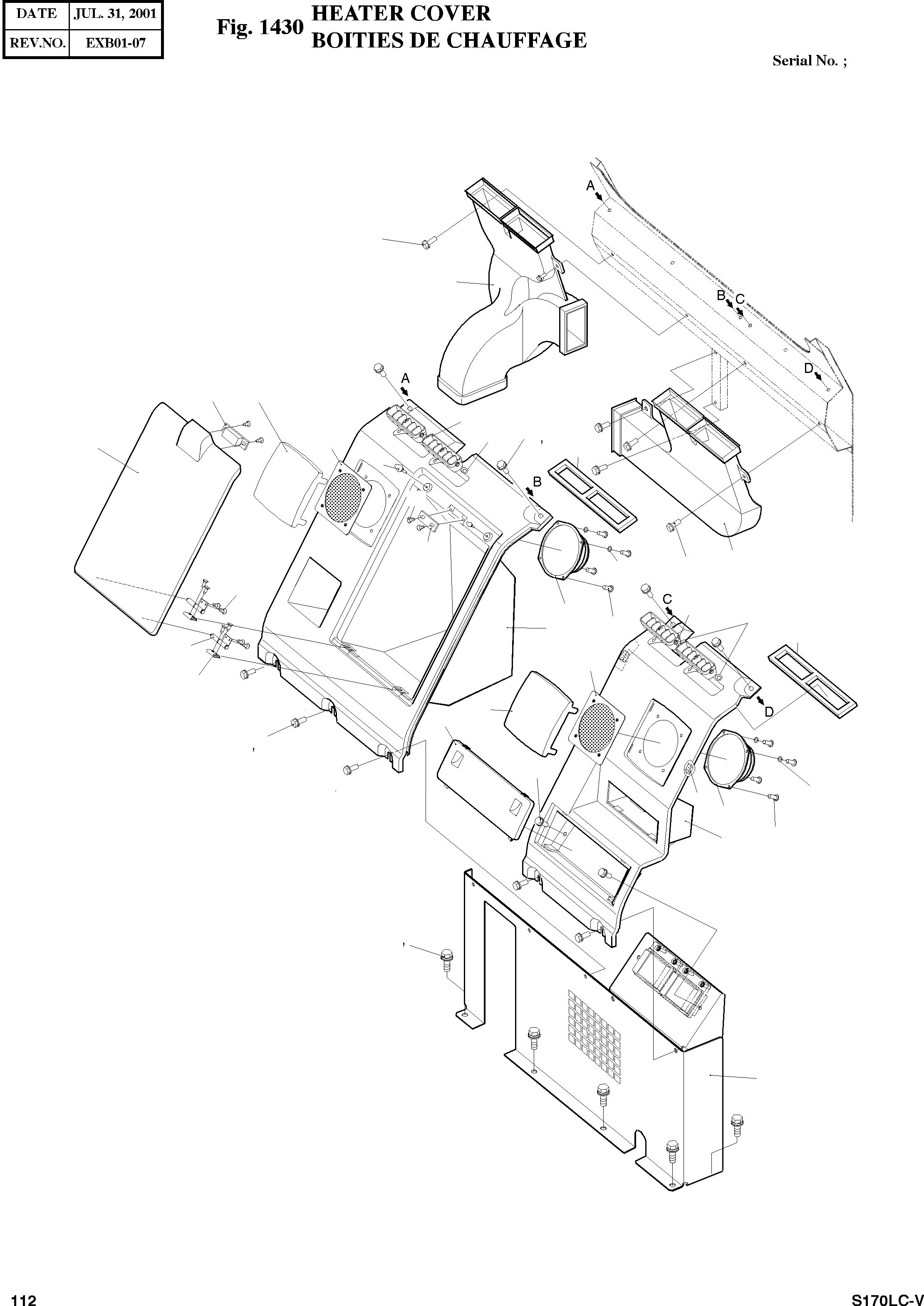 | DATE | JUL. 31, 2001 |
|---|---|
| REV.NO. | EXB01-07 |

Fig. 1430 HEATER COVER
BOITIES DE CHAUFFAGE

Serial No. ;

A

B C

D

A

B

C

D

112

S170LC-V