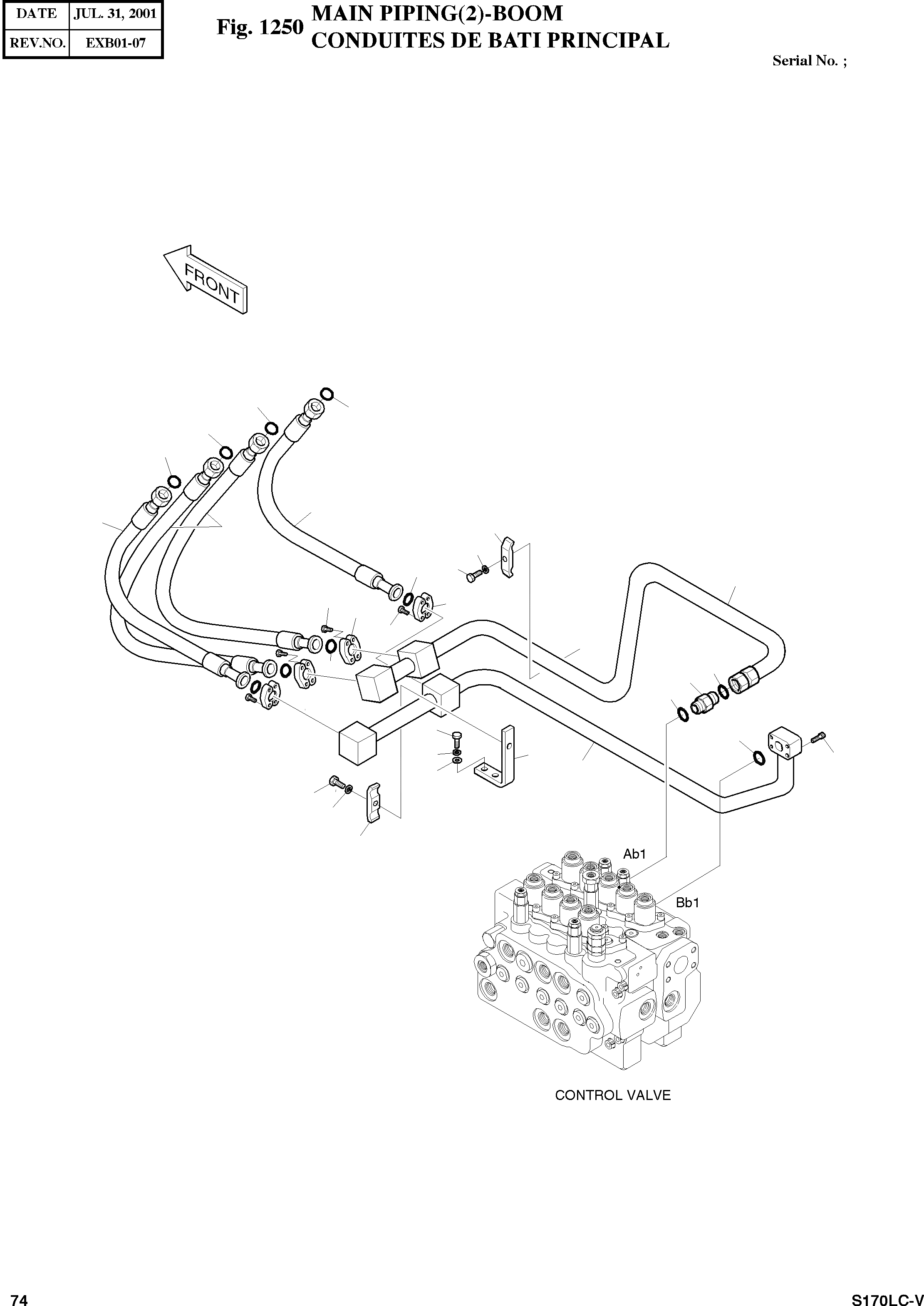 | DATE | JUL. 31, 2001 |
|---|---|
| REV.NO. | EXB01-07 |

Fig. 1250 MAIN PIPING(2)-BOOM
CONDUITES DE BATI PRINCIPAL

Serial No. ;

FRONT

Ab1

Bb1

CONTROL VALVE

74

S170LC-V