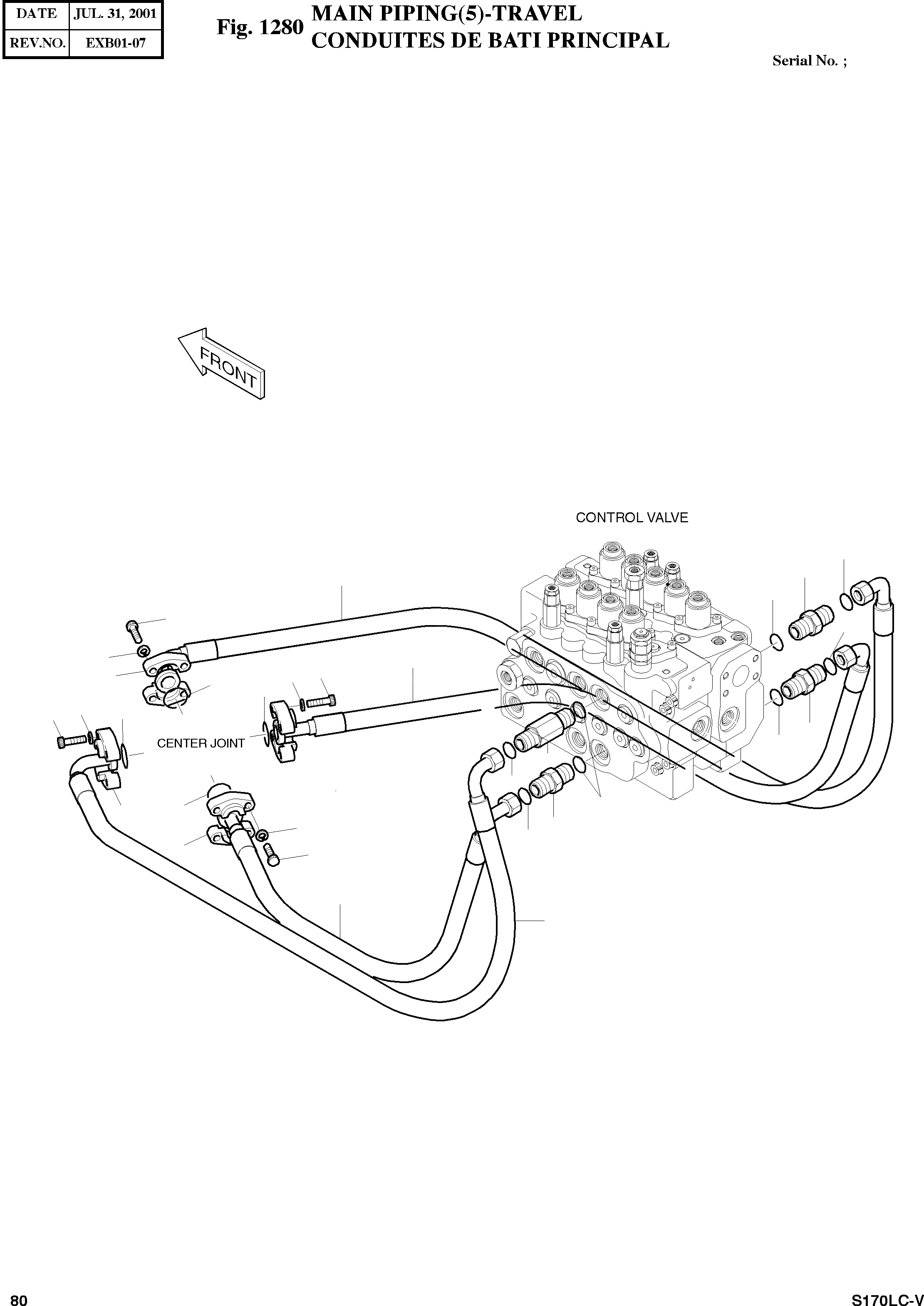 | DATE | JUL. 31, 2001 |
|---|---|
| REV.NO. | EXB01-07 |

Fig. 1280 MAIN PIPING(5)-TRAVEL
CONDUITES DE BATI PRINCIPAL

Serial No. ;

FRONT

CONTROL VALVE

CENTER JOINT

80

S170LC-V