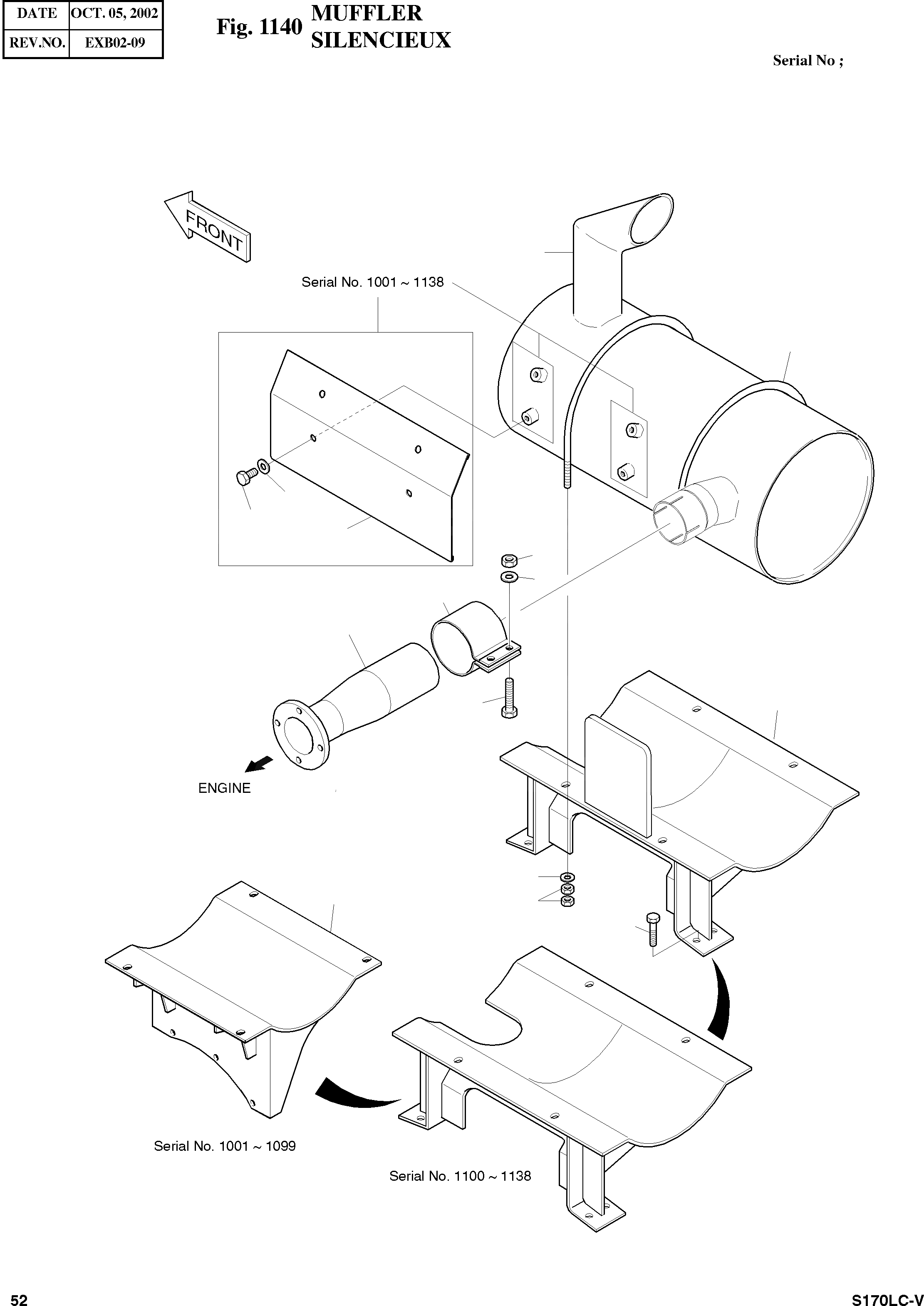 | DATE | OCT. 05, 2002 |
|---|---|
| REV.NO. | EXB02-09 |

Fig. 1140 MUFFLER SILENCIEUX

Serial No ;

FRONT

Serial No. 1001 ~ 1138

ENGINE

Serial No. 1001 ~ 1099

Serial No. 1100 ~ 1138

52

S170LC-V