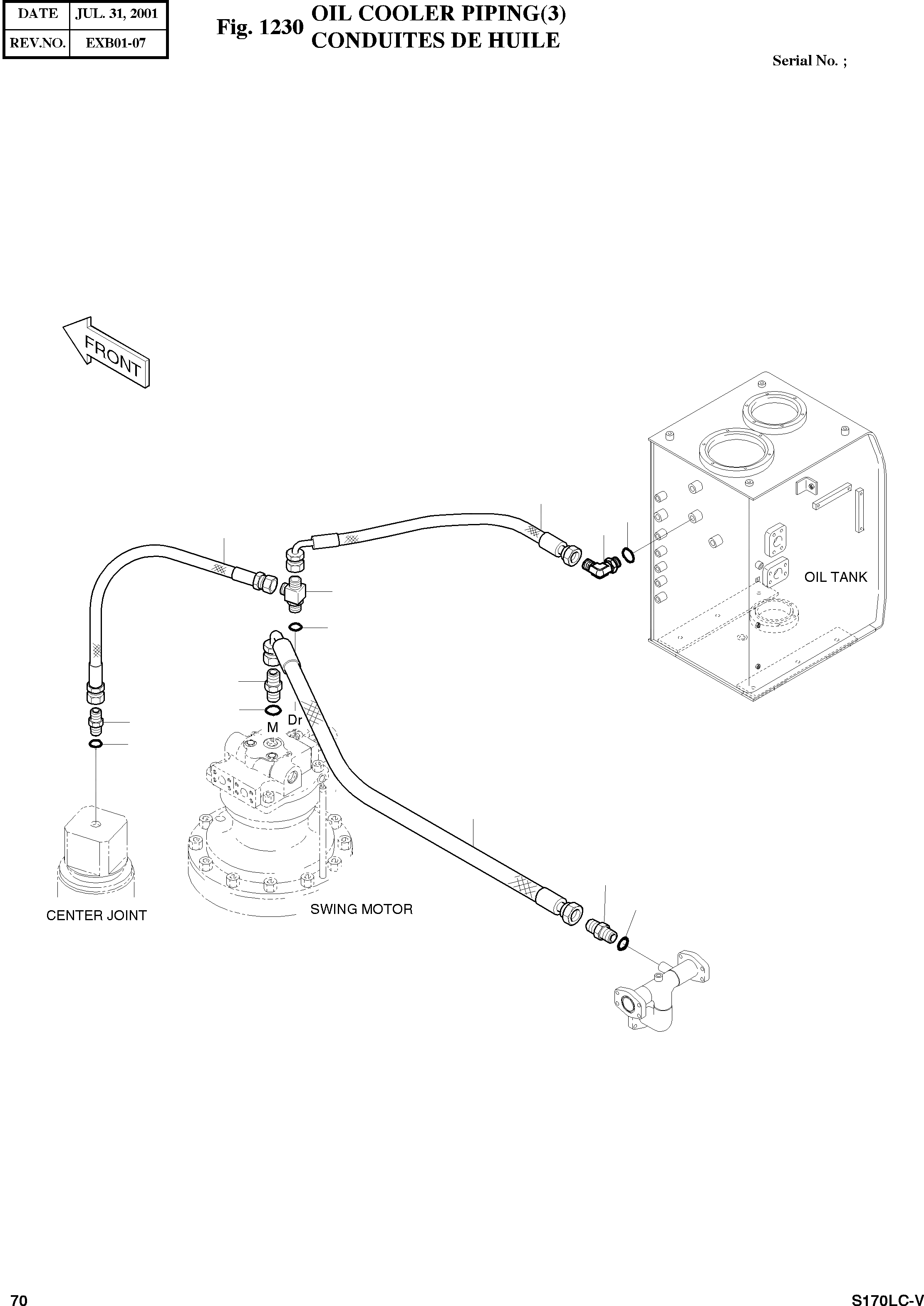 | DATE | JUL. 31, 2001 |
|---|---|
| REV.NO. | EXB01-07 |

Fig. 1230 OIL COOLER PIPING(3)
CONDUITES DE HUILE

Serial No. ;

FRONT

OIL TANK

M

Dr

CENTER JOINT

SWING MOTOR

70

S170LC-V