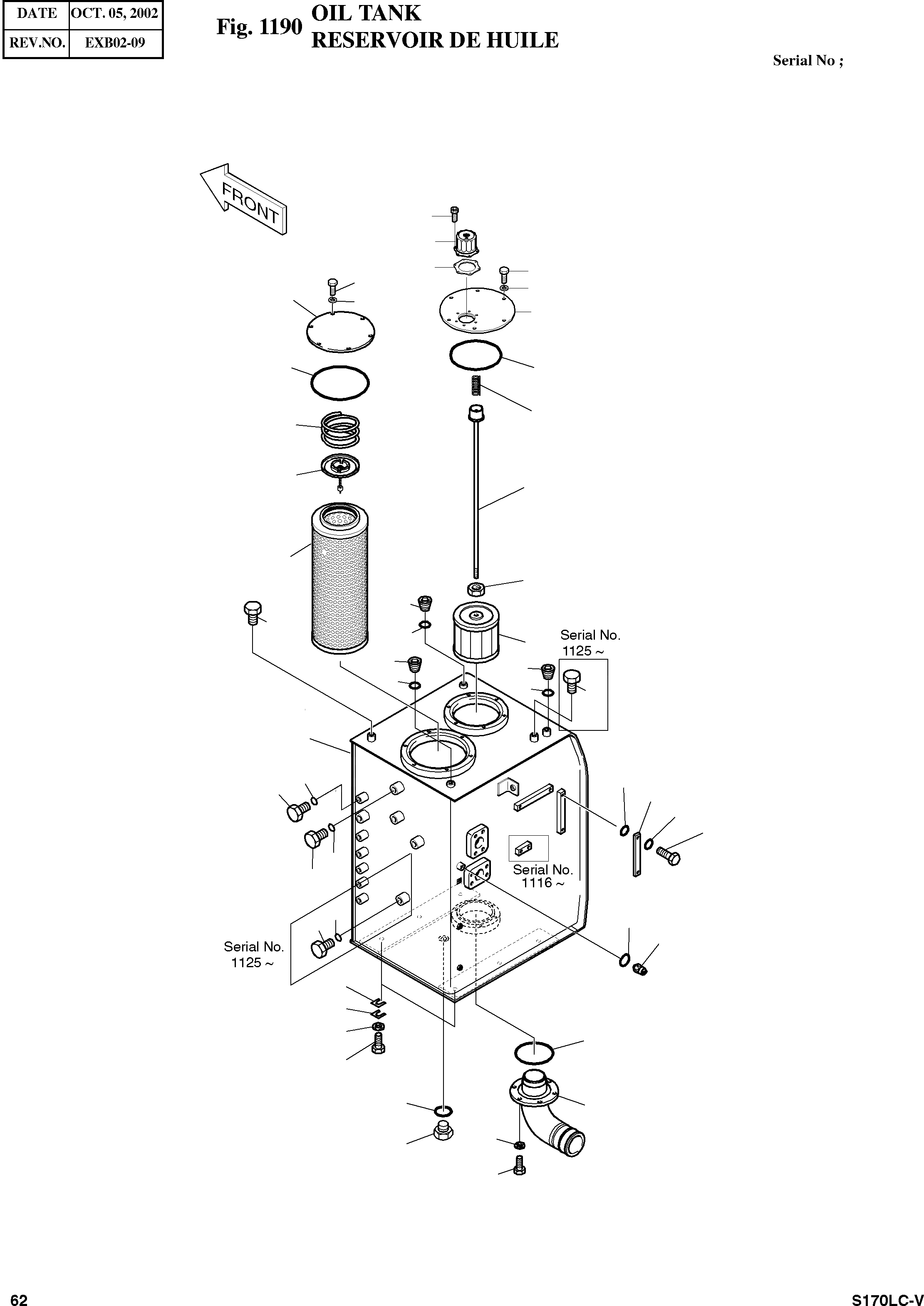 | DATE | OCT. 05, 2002 |
|---|---|
| REV.NO. | EXB02-09 |

Fig. 1190 OIL TANK
RESERVOIR DE HUILE

Serial No ;

FRONT

Serial No.
1125 ~

Serial No.
1116 ~

Serial No.
1125 ~

62

S170LC-V