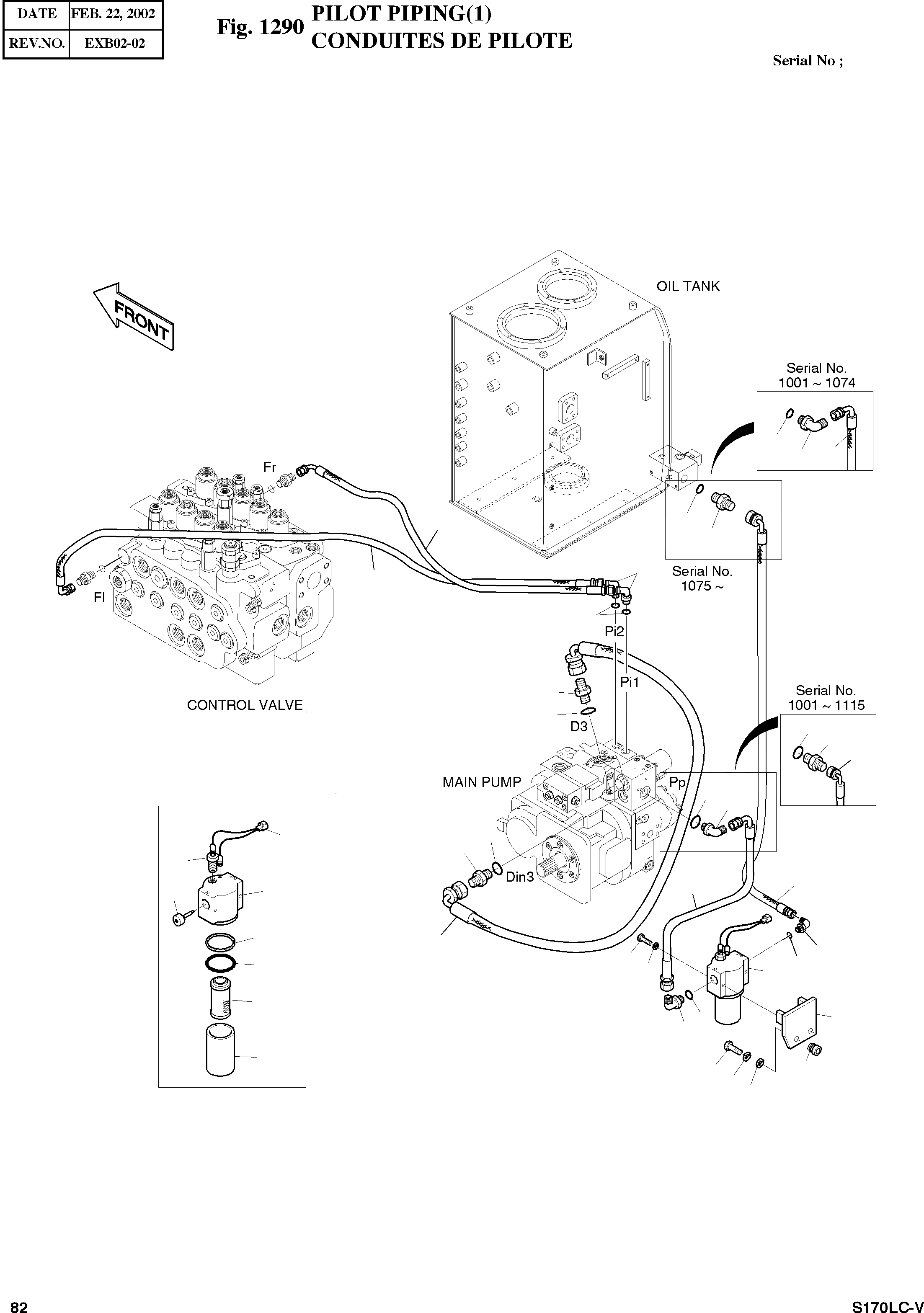 | DATE | FEB. 22, 2002 |
|---|---|
| REV.NO. | EXB02-02 |

Fig. 1290 PILOT PIPING(1)
CONDUITES DE PILOTE

Serial No ;

FRONT

OIL TANK

Serial No.
1001 ~ 1074

Fr

Fl

Serial No.
1075 ~

Pi2

Pi1

CONTROL VALVE

D3

Serial No.
1001 ~ 1115

MAIN PUMP

Pp

Din3

82

S170LC-V