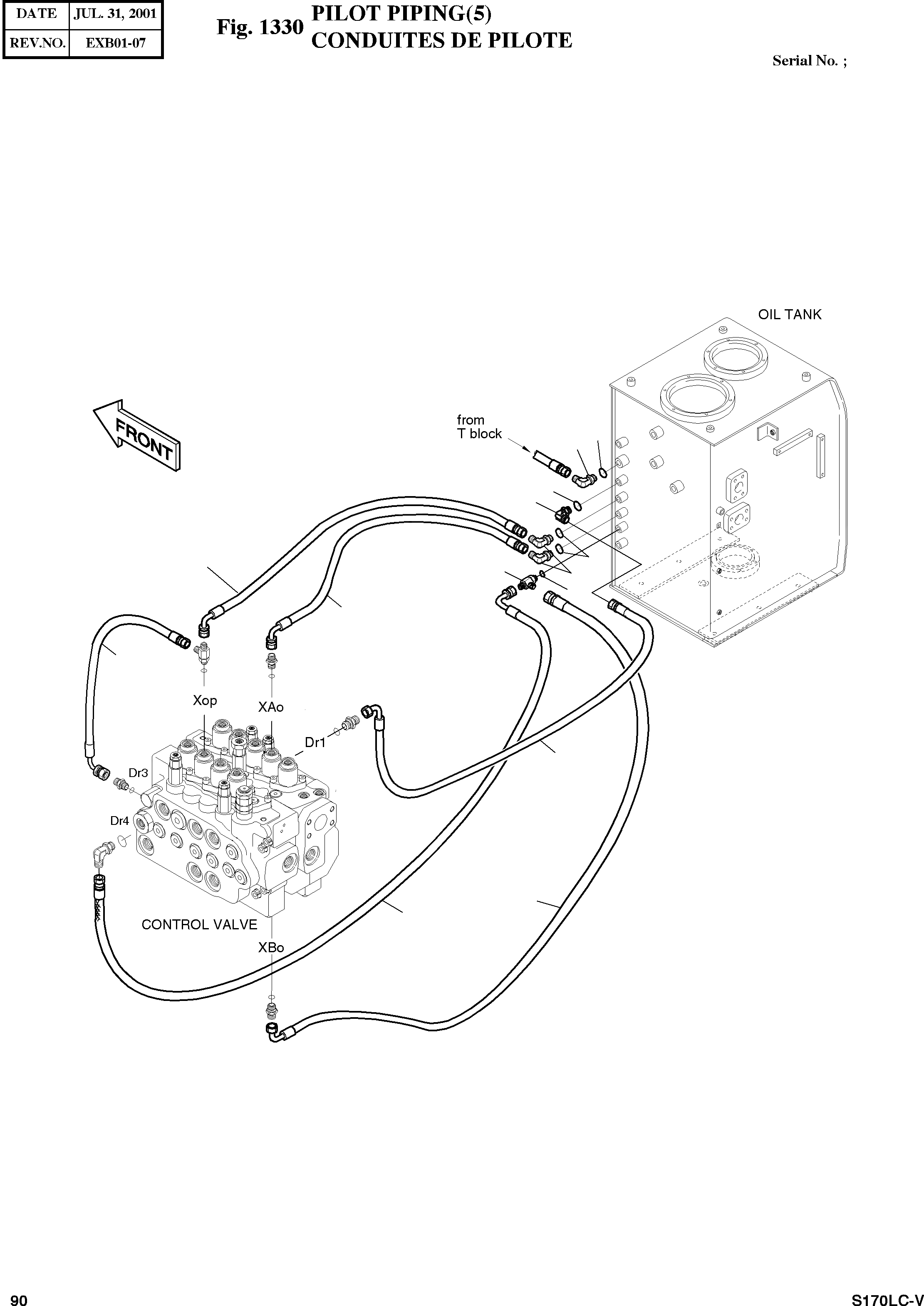 | DATE | JUL. 31, 2001 |
|---|---|
| REV.NO. | EXB01-07 |

Fig. 1330 PILOT PIPING(5)
CONDUITES DE PILOTE

Serial No. ;

OIL TANK

FRONT

from
T block

Xop

XAo

Dr1

Dr3

Dr4

CONTROL VALVE

XBo

90

S170LC-V