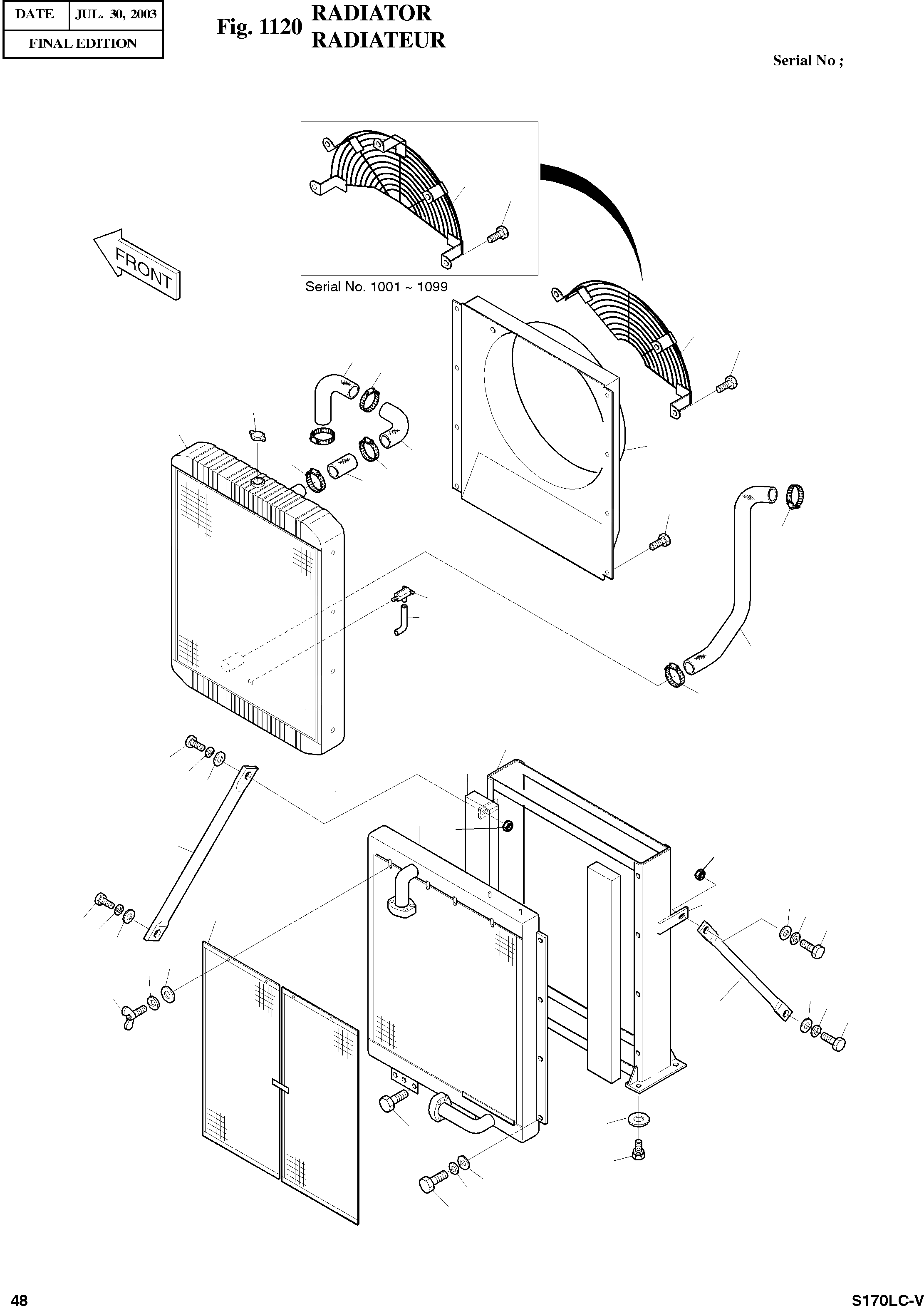 | DATE | JUL. 30, 2003 |
|---|---|
| FINAL EDITION | |

Fig. 1120 RADIATOR
RADIATEUR

Serial No ;

FRONT

Serial No. 1001 ~ 1099

48

S170LC-V