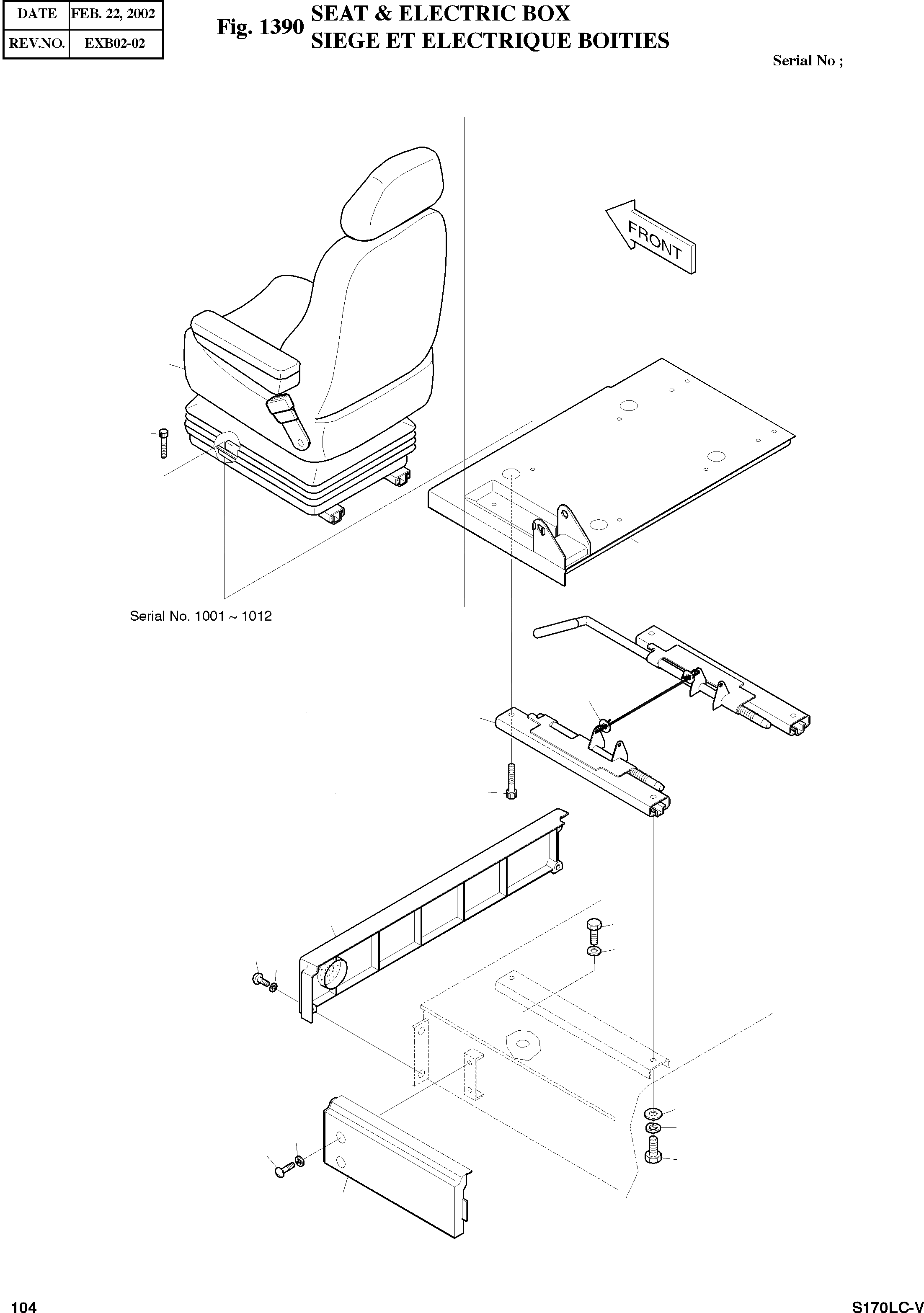 | DATE | FEB. 22, 2002 |
|---|---|
| REV.NO. | EXB02-02 |

Fig. 1390 SEAT & ELECTRIC BOX
SIEGE ET ELECTRIQUE BOITIES

Serial No ;

FRONT

Serial No. 1001 ~ 1012

104

S170LC-V